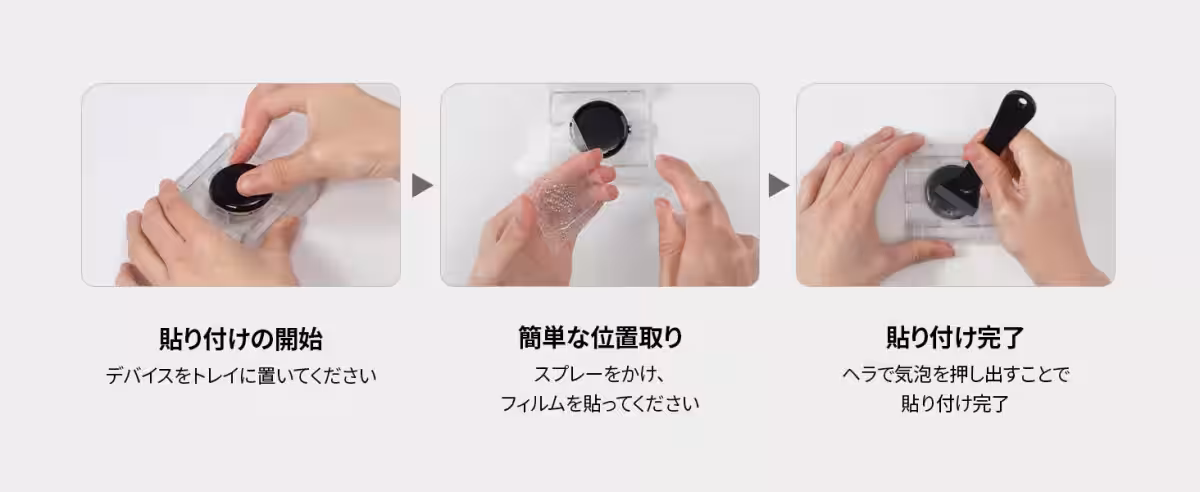 貼り付けの開始
デバイスをトレイに置いてください

簡単な位置取り
スプレーをかけ、
フィルムを貼ってください

貼り付け完了
ヘラで気泡を押し出すことで
貼り付け完了