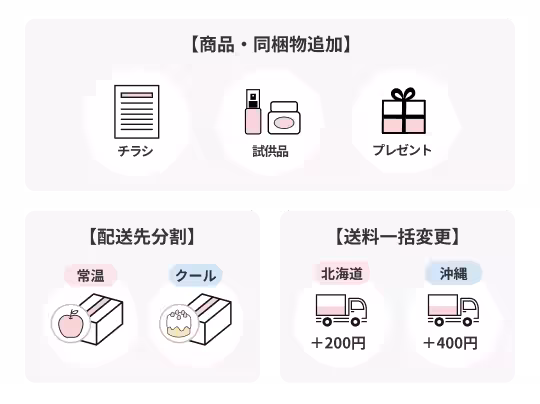 【商品・同梱物追加】

チラシ

試供品

プレゼント

【配送先分割】

常温

クール

【送料一括変更】

北海道

＋200円

沖縄

＋400円