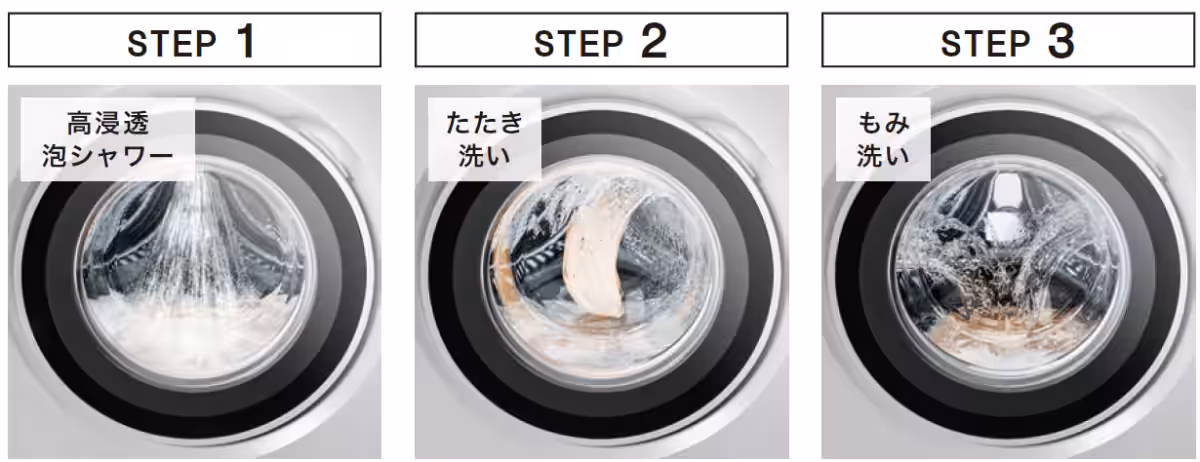 STEP 1

高浸透
泡シャワー

STEP 2

たたき
洗い

STEP 3

もみ
洗い