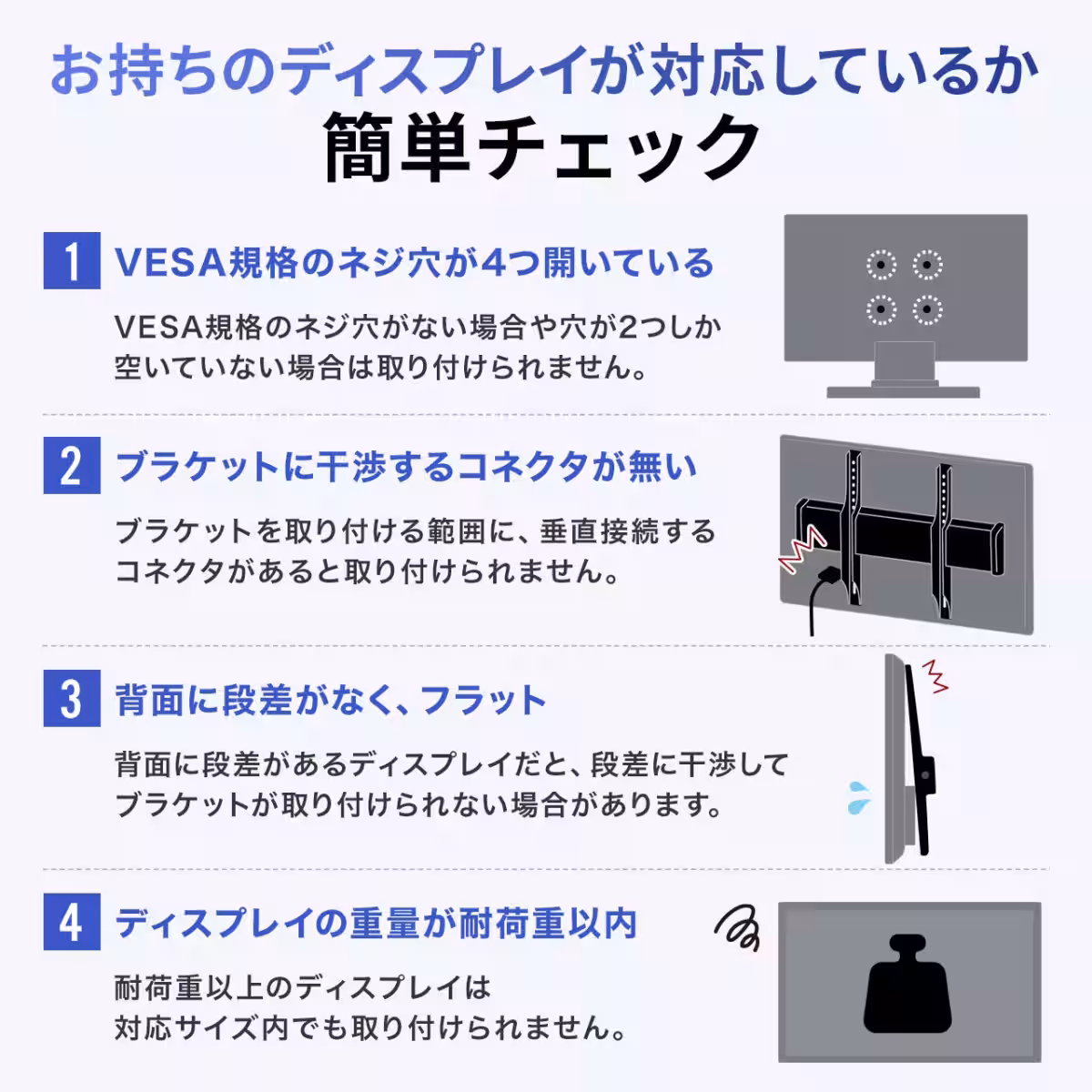 お持ちのディスプレイが対応しているか
簡単チェック

1 VESA規格のネジ穴が4つ開いている

VESA規格のネジ穴がない場合や穴が2つしか空いていない場合は取り付けられません。

2 ブラケットに干渉するコネクタが無い

ブラケットを取り付ける範囲に、垂直接続するコネクタがあると取り付けられません。

3 背面に段差がなく、フラット

背面に段差があるディスプレイだと、段差に干渉してブラケットが取り付けられない場合があります。

4 ディスプレイの重量が耐荷重以内

耐荷重以上のディスプレイは対応サイズ内でも取り付けられません。