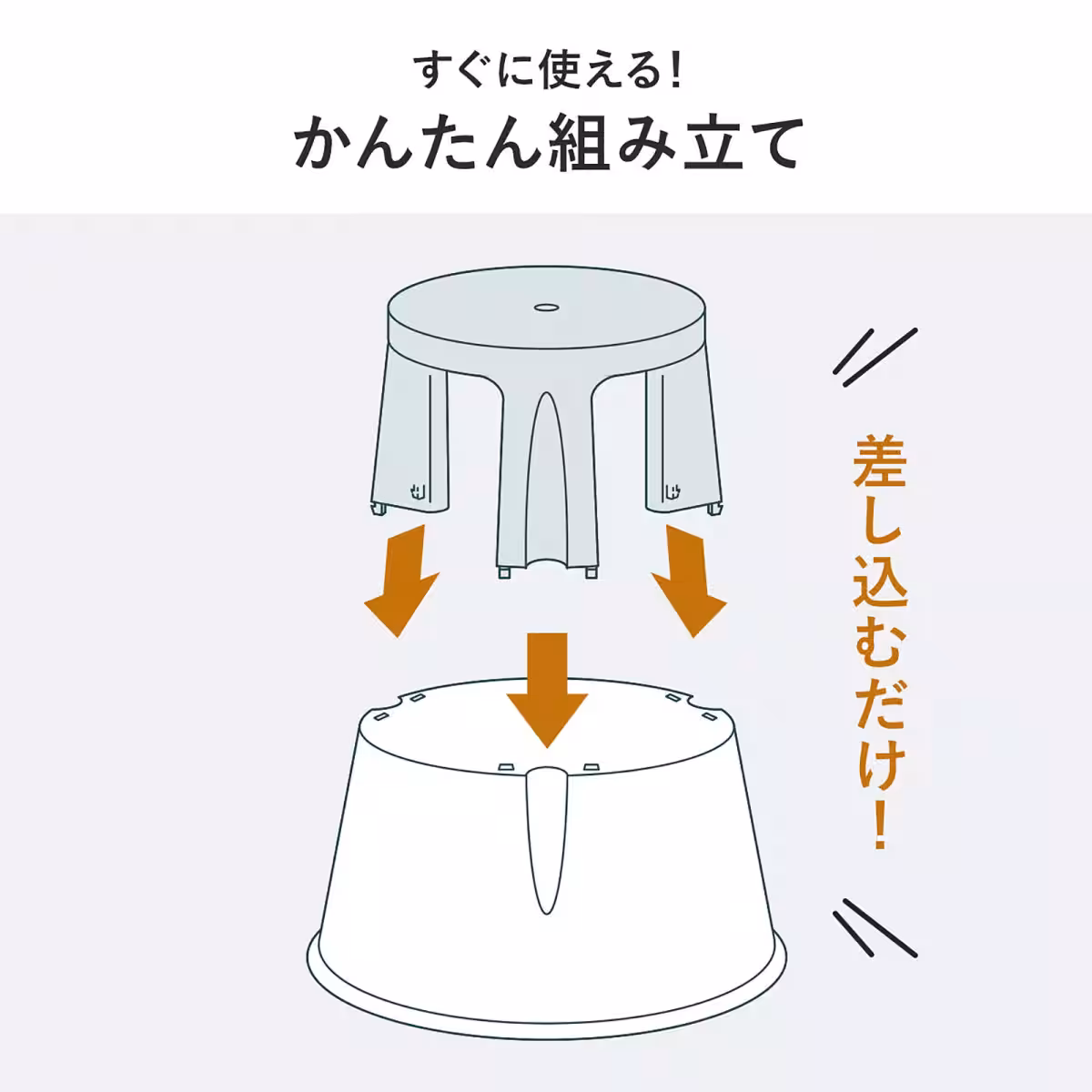 すぐに使える!

かんたん組み立て

差し込むだけ!