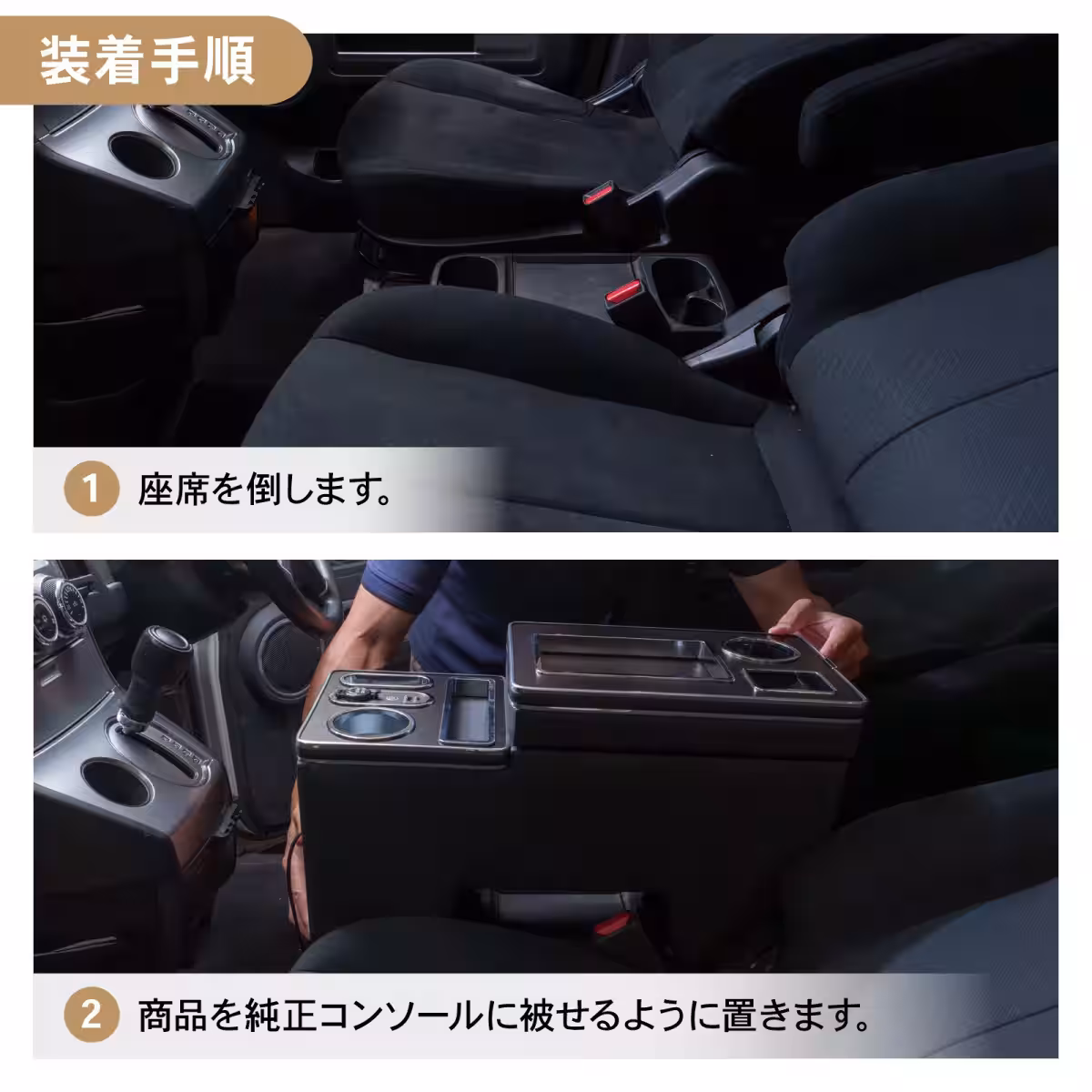 装着手順

1 座席を倒します。

2 商品を純正コンソールに被せるように置きます。