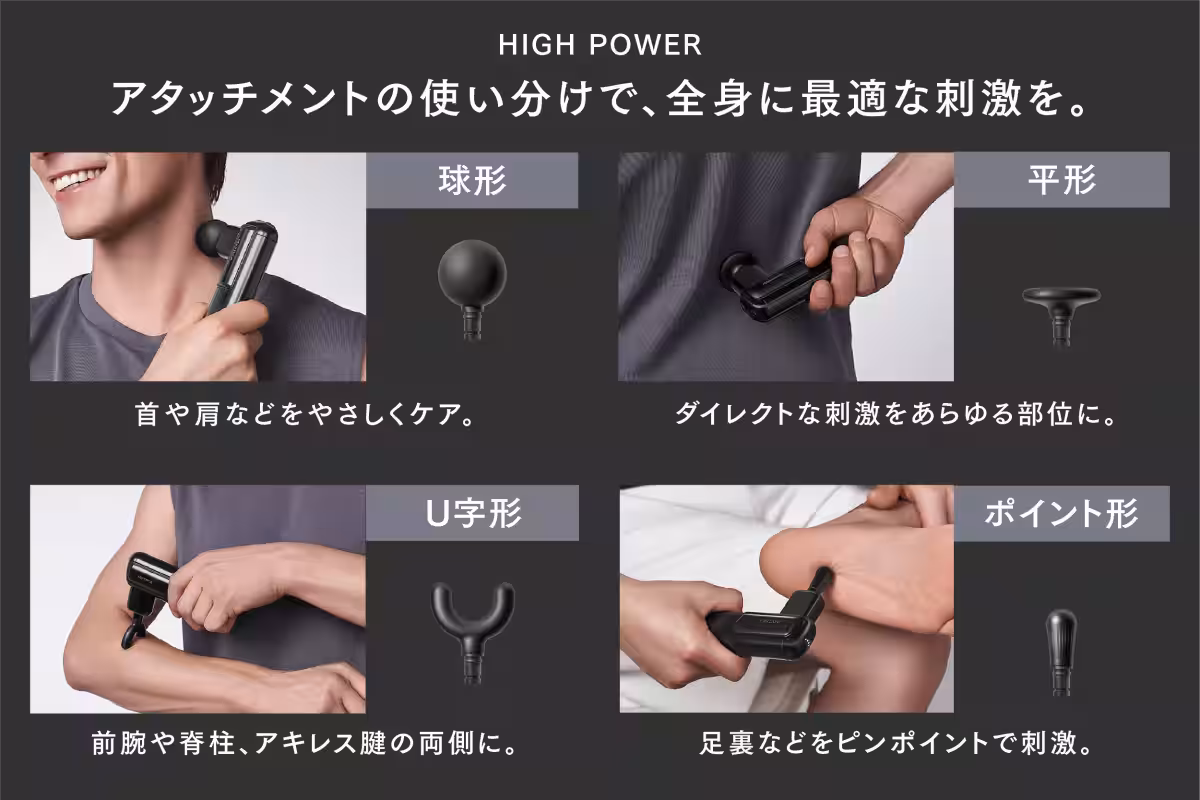 HIGH POWER

アタッチメントの使い分けで、全身に最適な刺激を。

球形

首や肩などをやさしくケア。

平形

ダイレクトな刺激をあらゆる部位に。

U字形

前腕や脊柱、アキレス腱の両側に。

ポイント形

足裏などをピンポイントで刺激。