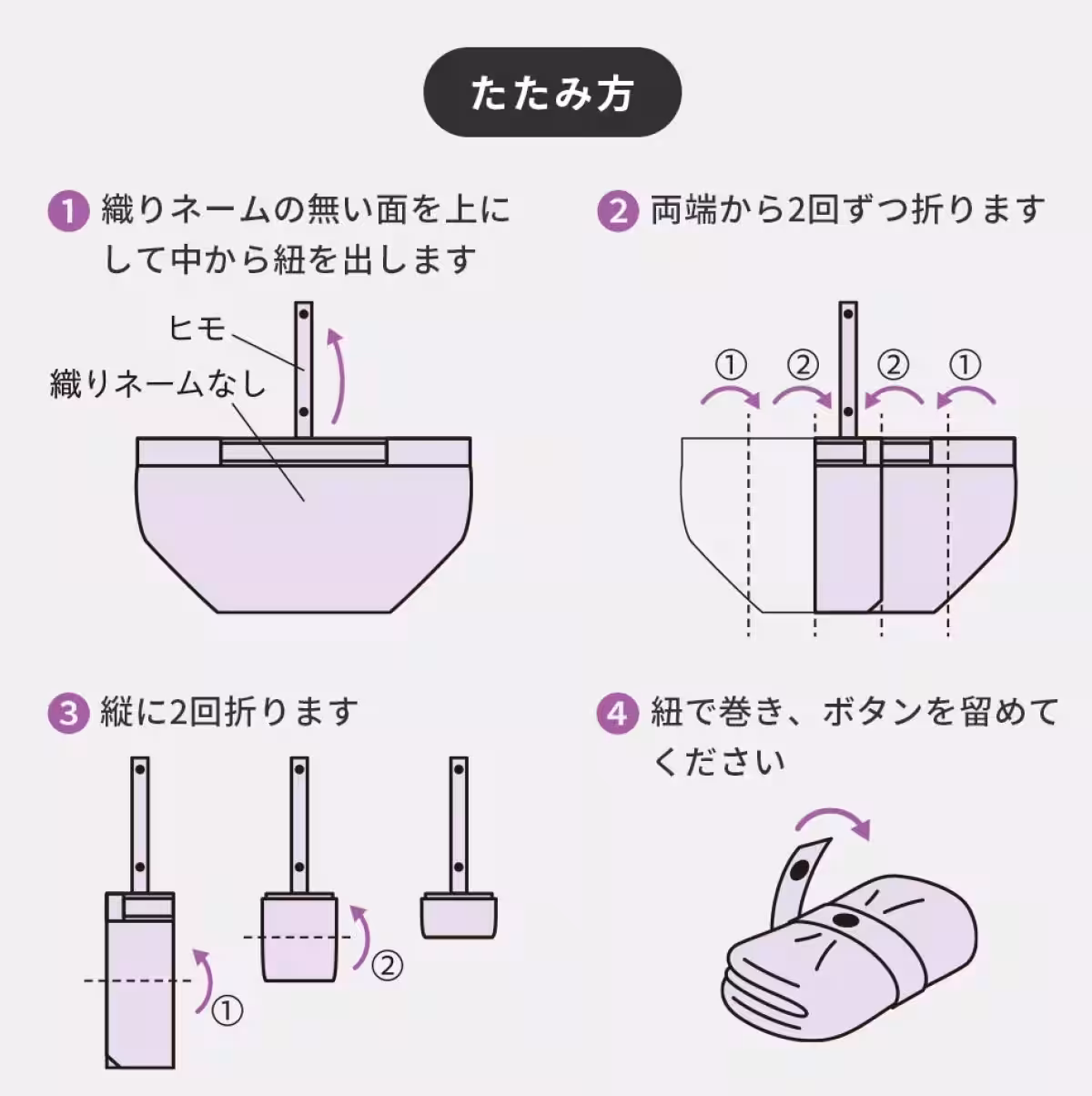 たたみ方

1 織りネームの無い面を上にして中から紐を出します

ヒモ
織りネームなし

2 両端から2回ずつ折ります

① ② ② ①

3 縦に2回折ります

①
②

4 紐で巻き、ボタンを留めてください