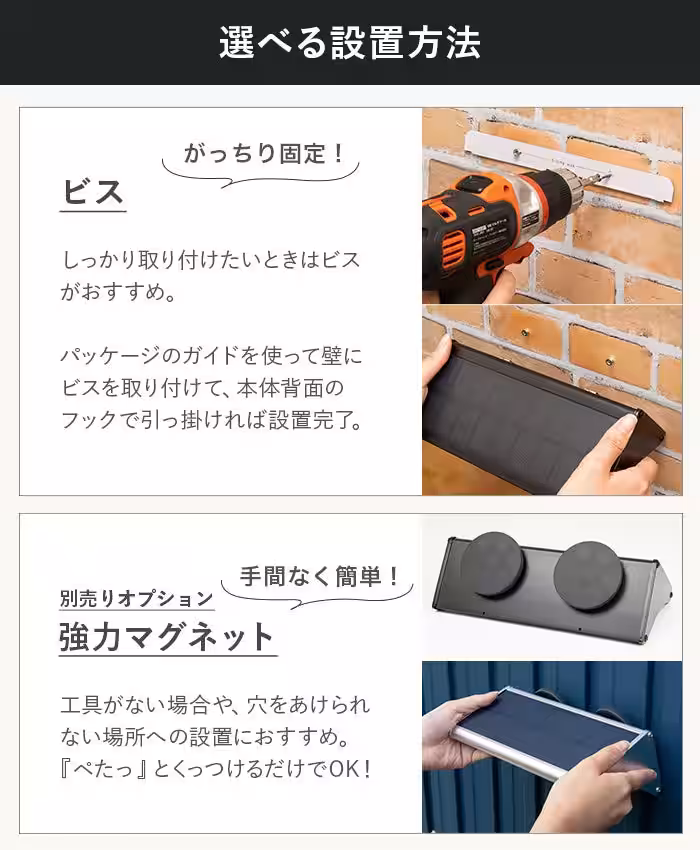 選べる設置方法

がっちり固定！

ビス

しっかり取り付けたいときはビスがおすすめ。

パッケージのガイドを使って壁にビスを取り付けて、本体背面のフックで引っ掛ければ設置完了。

手間なく簡単！

別売りオプション

強力マグネット

工具がない場合や、穴をあけられない場所への設置におすすめ。『ぺたっ』とくっつけるだけでOK！