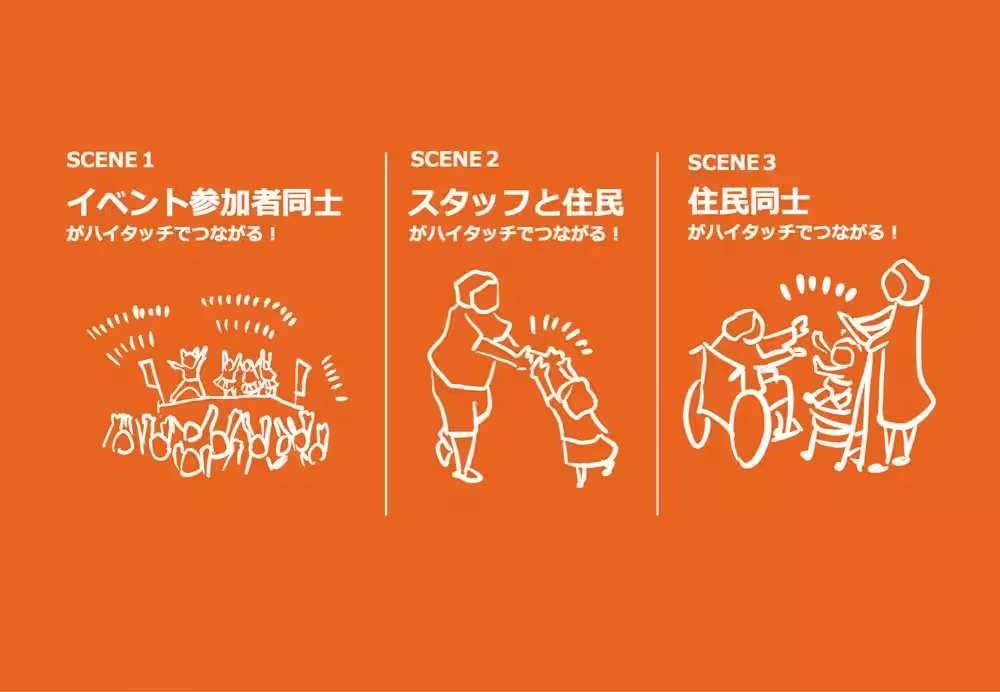 SCENE 1
イベント参加者同士
がハイタッチでつながる！

SCENE 2
スタッフと住民
がハイタッチでつながる！

SCENE 3
住民同士
がハイタッチでつながる！