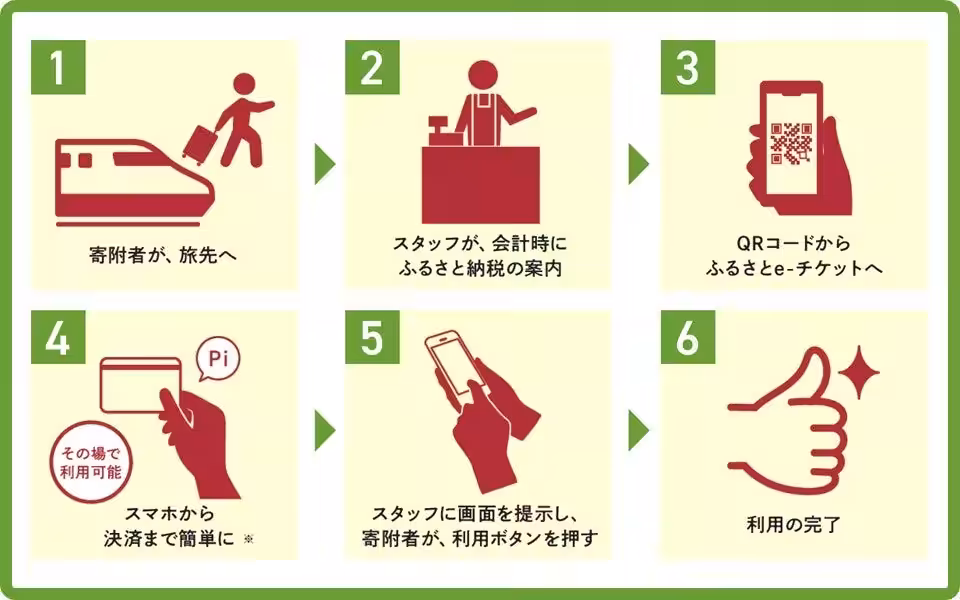 1
寄附者が、旅先へ

2
スタッフが、会計時に
ふるさと納税の案内

3
QRコードから
ふるさとe-チケットへ

4
Pi
その場で
利用可能
スマホから
決済まで簡単に ※

5
スタッフに画面を提示し、
寄附者が、利用ボタンを押す

6
利用の完了