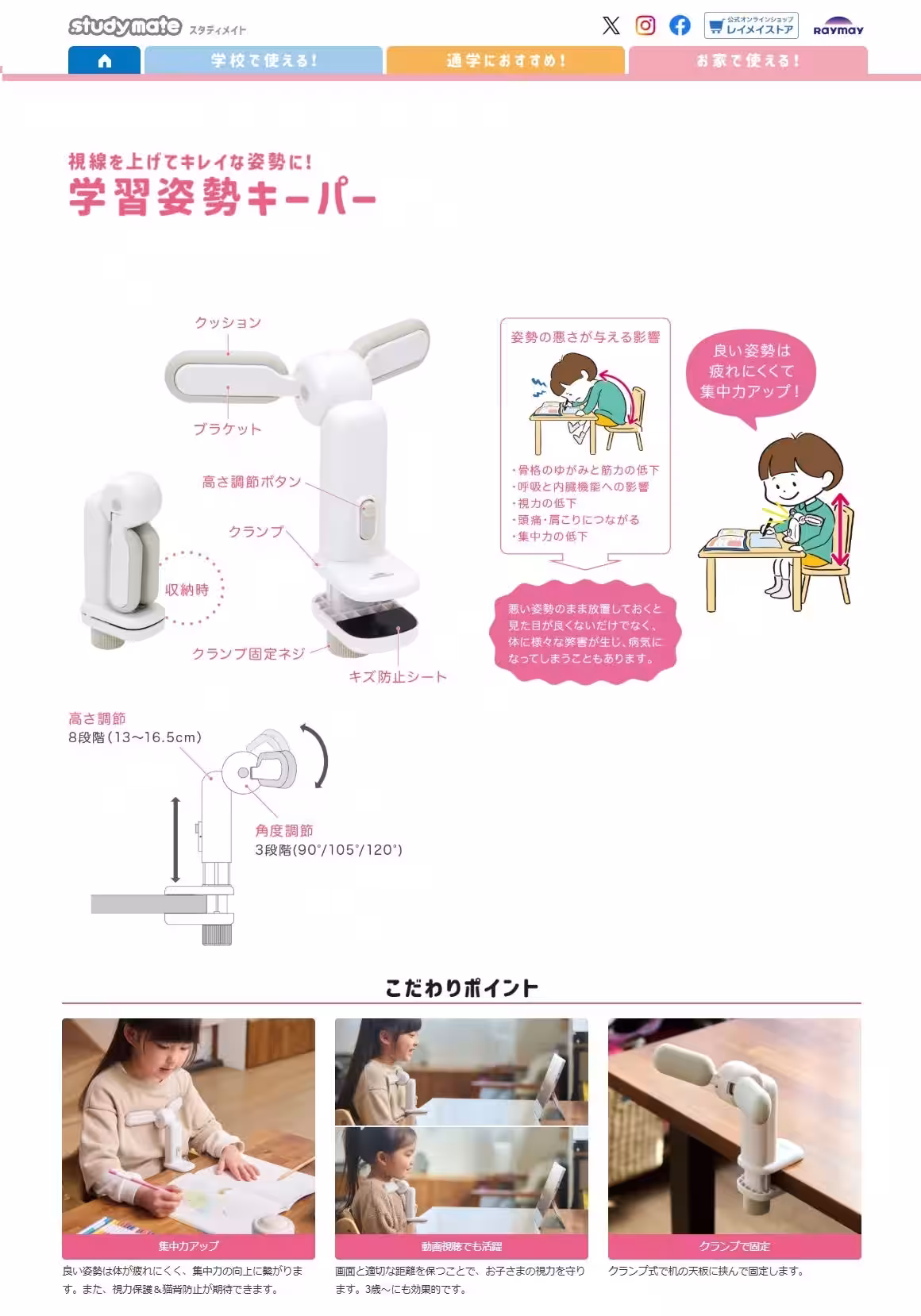 studymate スタディメイト

公式オンラインショップ レイメイストア

Raymay

学校で使える！ 通学におすすめ！ お家で使える！

視線を上げてキレイな姿勢に！
学習姿勢キーパー

クッション
ブラケット
高さ調節ボタン
クランプ
収納時
クランプ固定ネジ
キズ防止シート

姿勢の悪さが与える影響

・骨格のゆがみと筋力の低下
・呼吸と内臓機能への影響
・視力の低下
・頭痛・肩こりにつながる
・集中力の低下

悪い姿勢のまま放置しておくと見た目が良くないだけでなく、体に様々な弊害が生じ、病気になってしまうこともあります。

良い姿勢は疲れにくくて集中力アップ！

高さ調節
8段階（13〜16.5cm）

角度調節
3段階（90°/105°/120°）

こだわりポイント

集中力アップ
良い姿勢は体が疲れにくく、集中力の向上に繋がります。また、視力保護＆猫背防止が期待できます。

動画視聴でも活躍
画面と適切な距離を保つことで、お子さまの視力を守ります。3歳〜にも効果的です。

クランプで固定
クランプ式で机の天板に挟んで固定します。