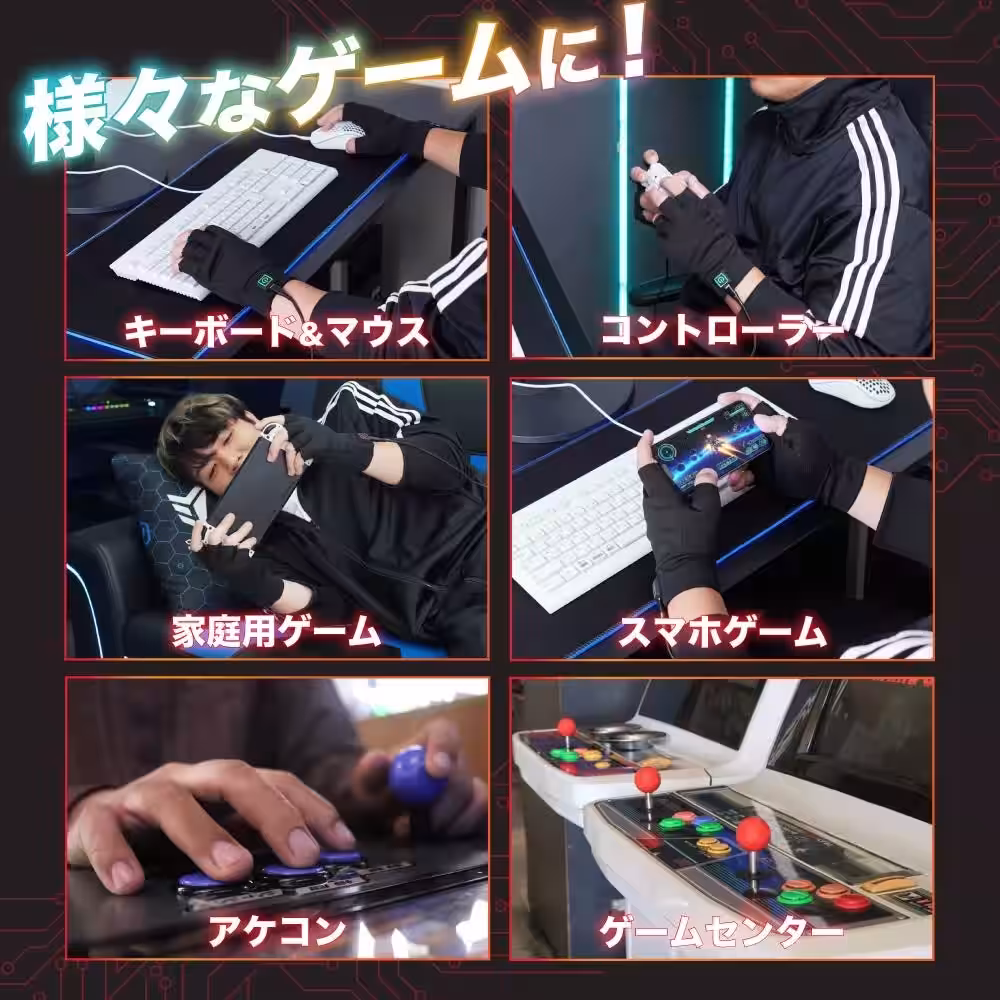 様々なゲームに！

キーボード&マウス

コントローラー

家庭用ゲーム

スマホゲーム

アケコン

ゲームセンター