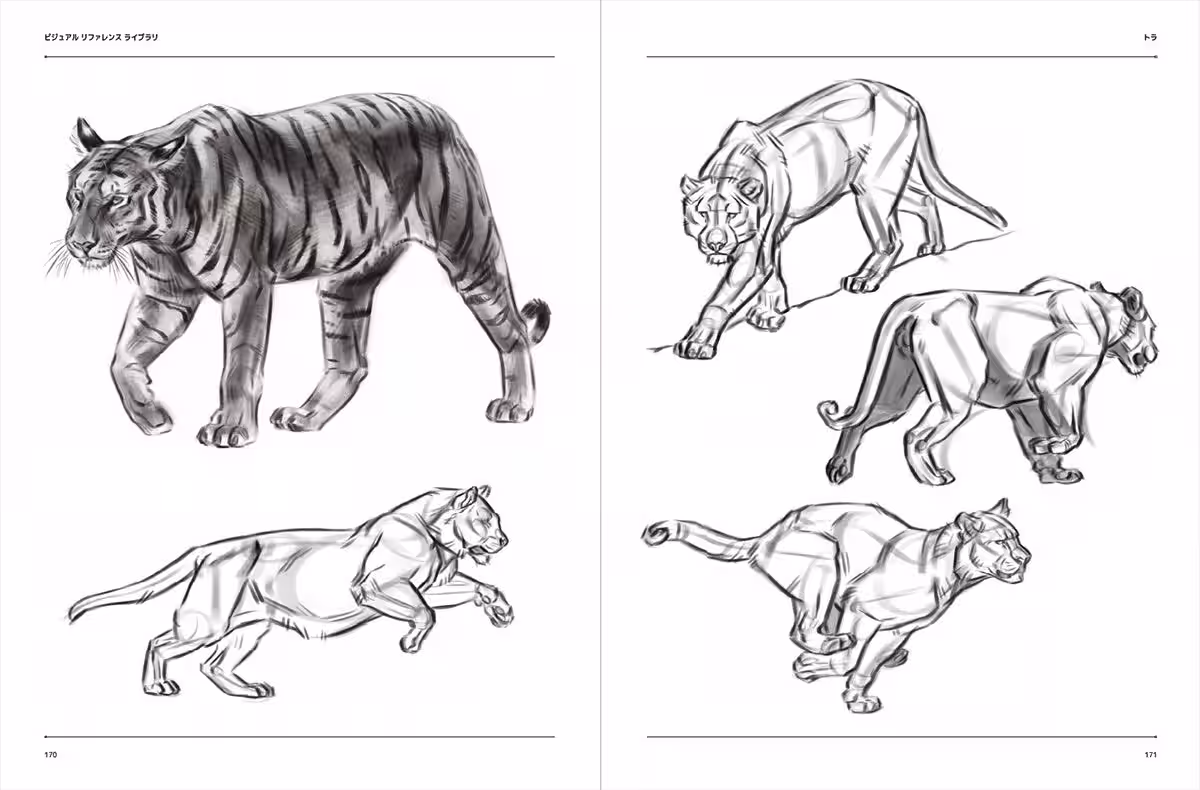 ビジュアル リファレンス ライブラリ

170

トラ

171