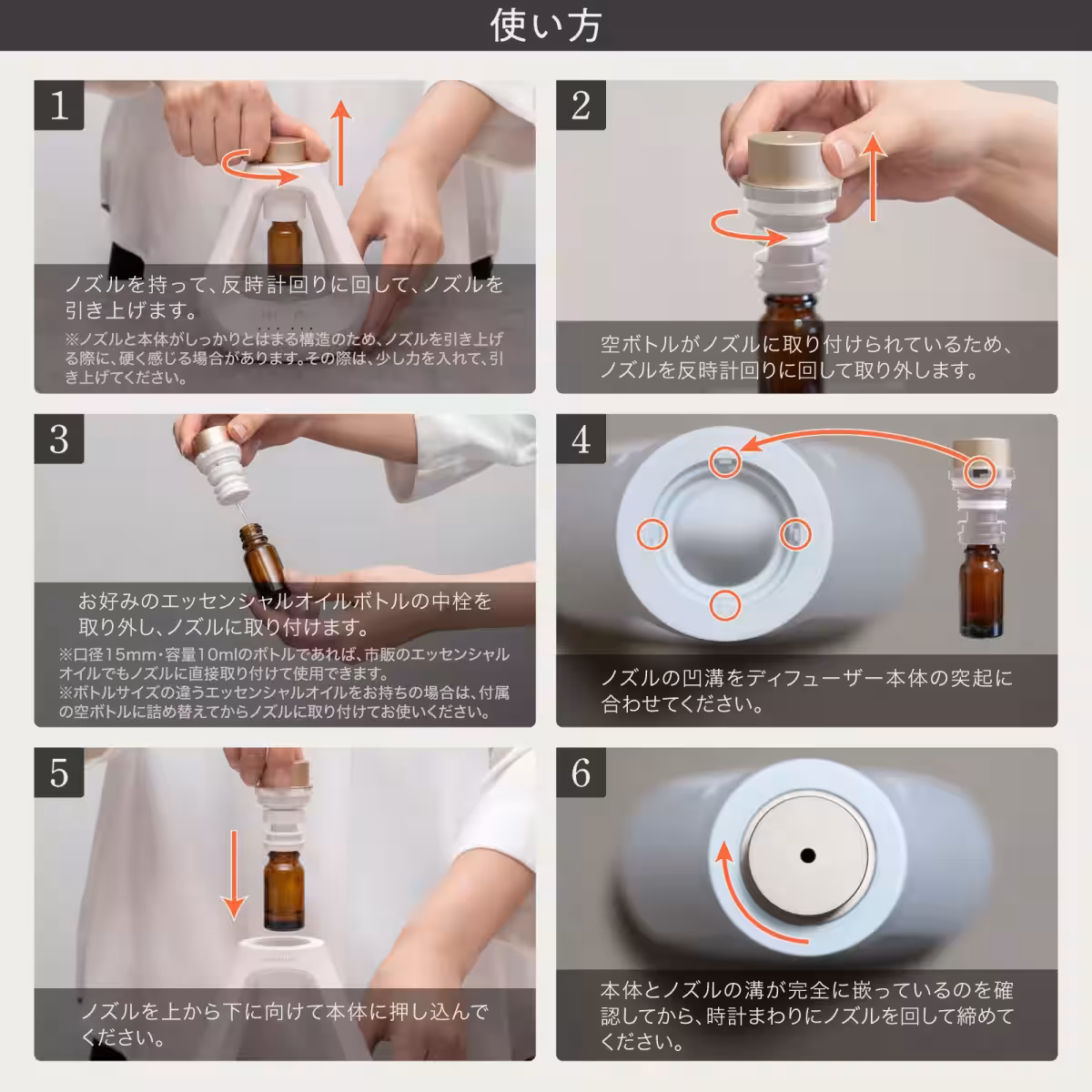 使い方

1

ノズルを持って、反時計回りに回して、ノズルを引き上げます。

※ノズルと本体がしっかりとはまる構造のため、ノズルを引き上げる際に、硬く感じる場合があります。その際は、少し力を入れて、引き上げてください。

2

空ボトルがノズルに取り付けられているため、ノズルを反時計回りに回して取り外します。

3

お好みのエッセンシャルオイルボトルの中栓を取り外し、ノズルに取り付けます。

※口径15mm・容量10mlのボトルであれば、市販のエッセンシャルオイルでもノズルに直接取り付けて使用できます。
※ボトルサイズの違うエッセンシャルオイルをお持ちの場合は、付属の空ボトルに詰め替えてからノズルに取り付けてお使いください。

4

ノズルの凹溝をディフューザー本体の突起に合わせてください。

5

ノズルを上から下に向けて本体に押し込んでください。

6

本体とノズルの溝が完全に嵌っているのを確認してから、時計まわりにノズルを回して締めてください。