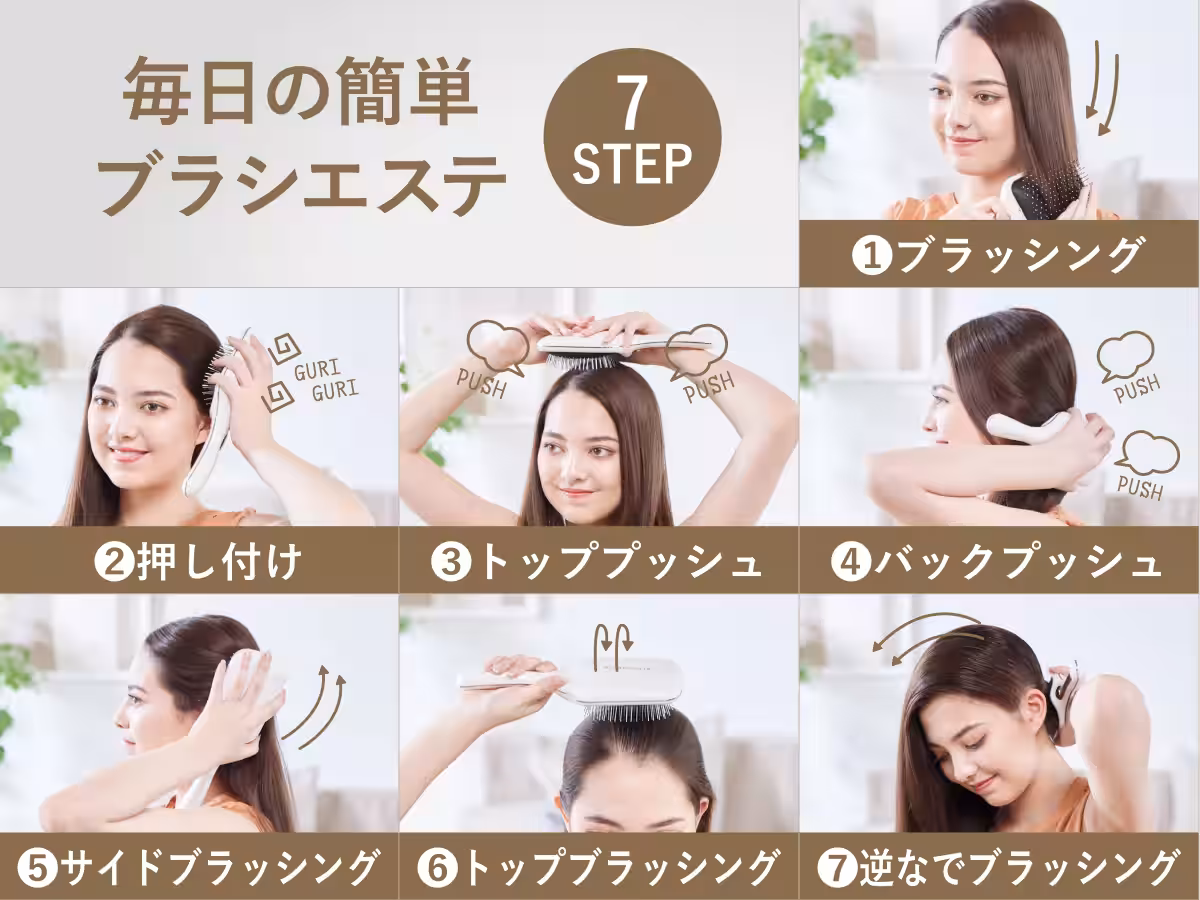 毎日の簡単
ブラシエステ

7
STEP

❶ブラッシング

GURI
GURI

❷押し付け

PUSH
PUSH

❸トッププッシュ

PUSH
PUSH

❹バックプッシュ

❺サイドブラッシング

❻トップブラッシング

❼逆なでブラッシング