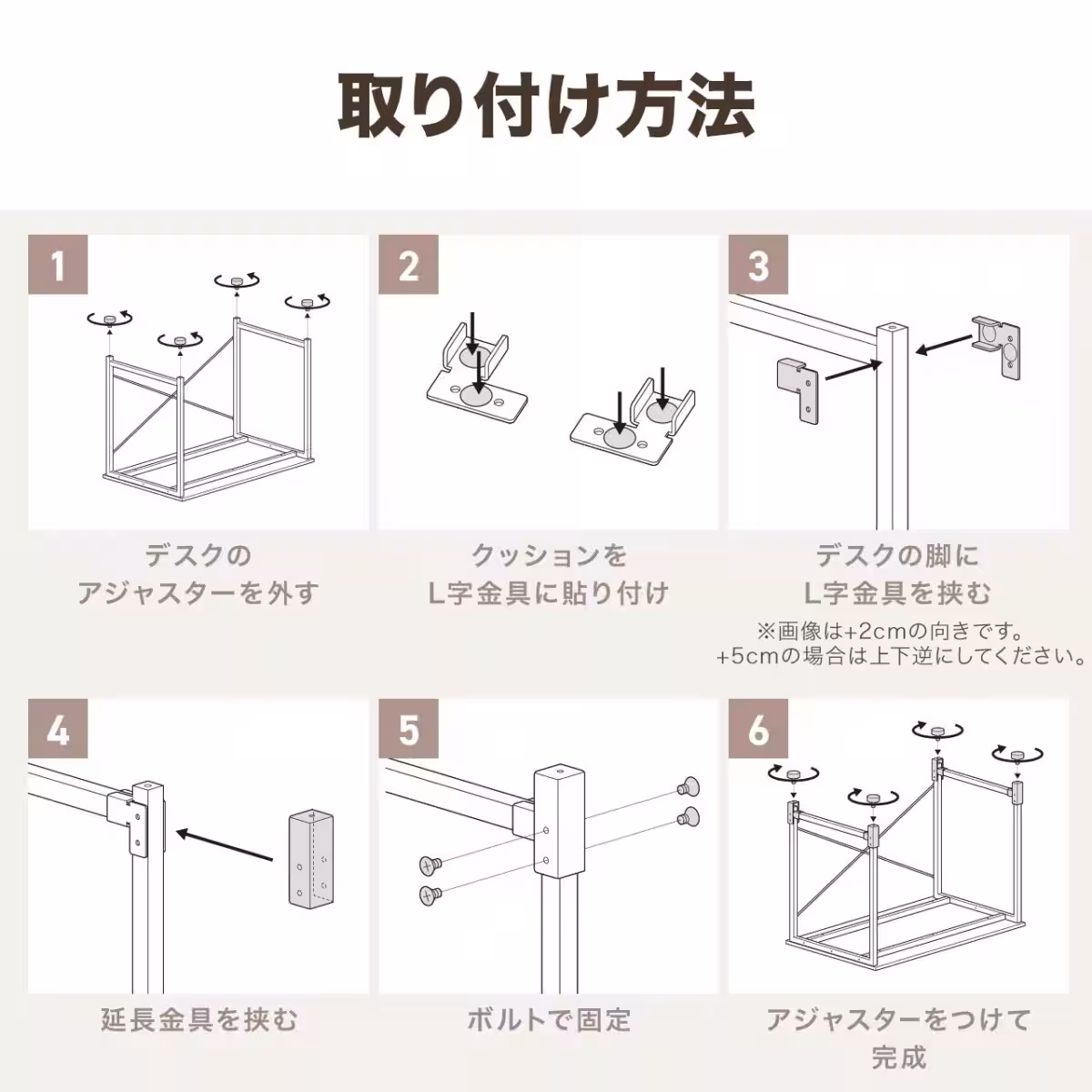 取り付け方法

1

デスクの
アジャスターを外す

2

クッションを
L字金具に貼り付け

3

デスクの脚に
L字金具を挟む
※画像は+2cmの向きです。
+5cmの場合は上下逆にしてください。

4

延長金具を挟む

5

ボルトで固定

6

アジャスターをつけて
完成