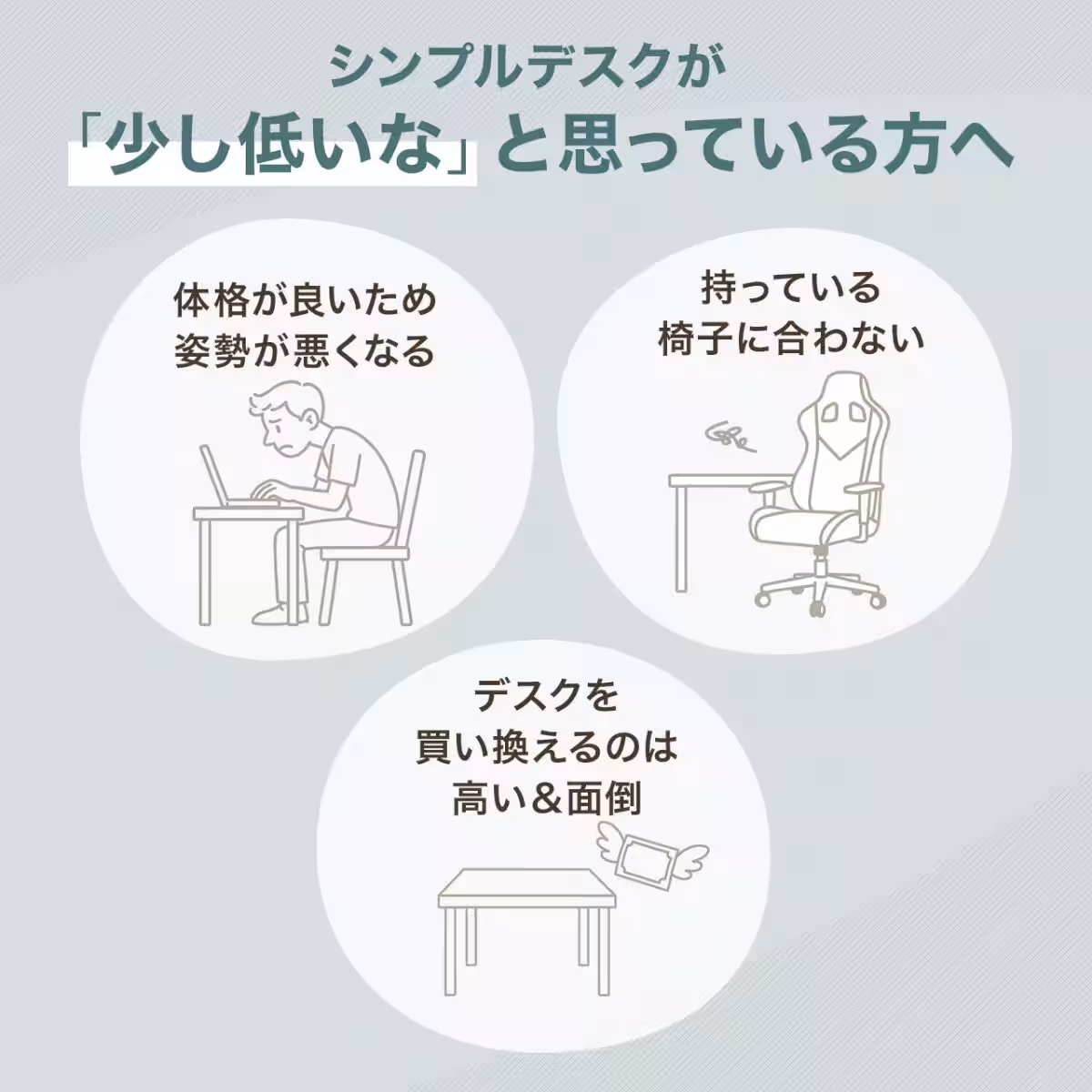 シンプルデスクが
「少し低いな」と思っている方へ

体格が良いため
姿勢が悪くなる

持っている
椅子に合わない

デスクを
買い換えるのは
高い＆面倒