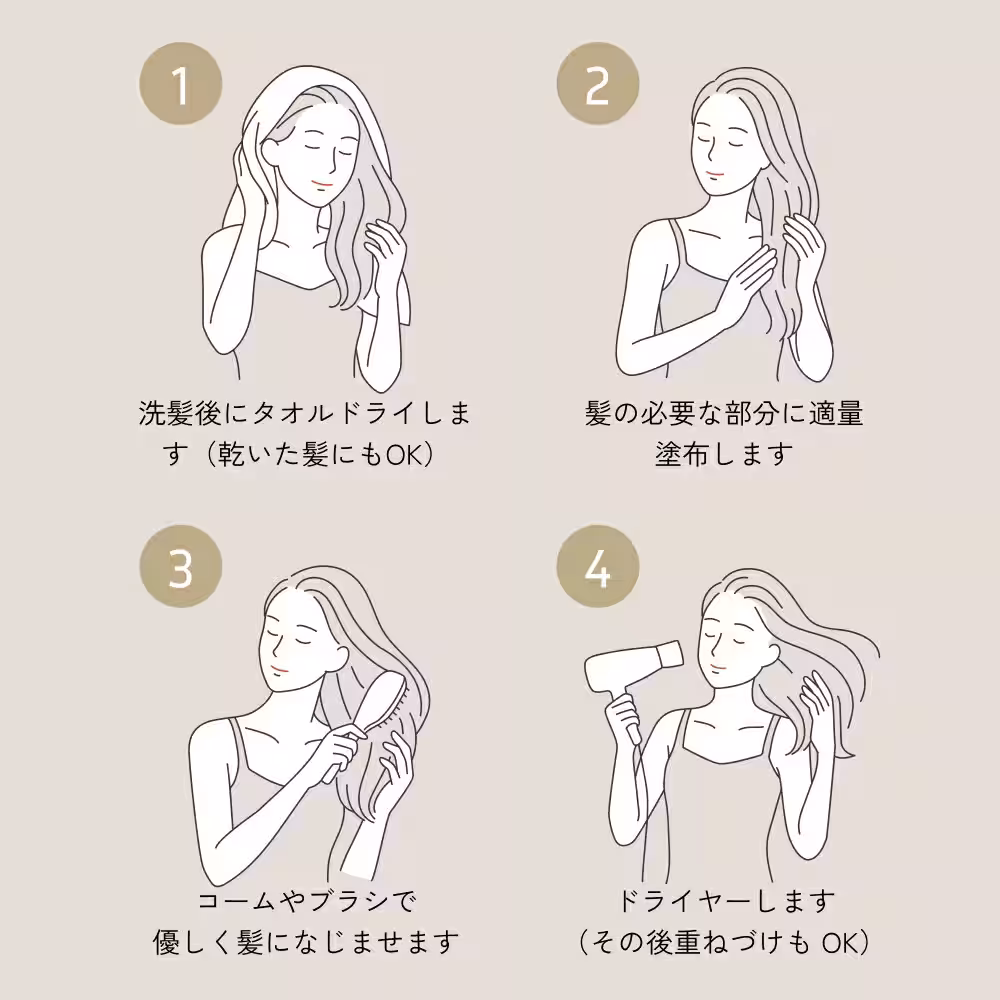 1

洗髪後にタオルドライします（乾いた髪にもOK）

2

髪の必要な部分に適量塗布します

3

コームやブラシで優しく髪になじませます

4

ドライヤーします（その後重ねづけも OK）