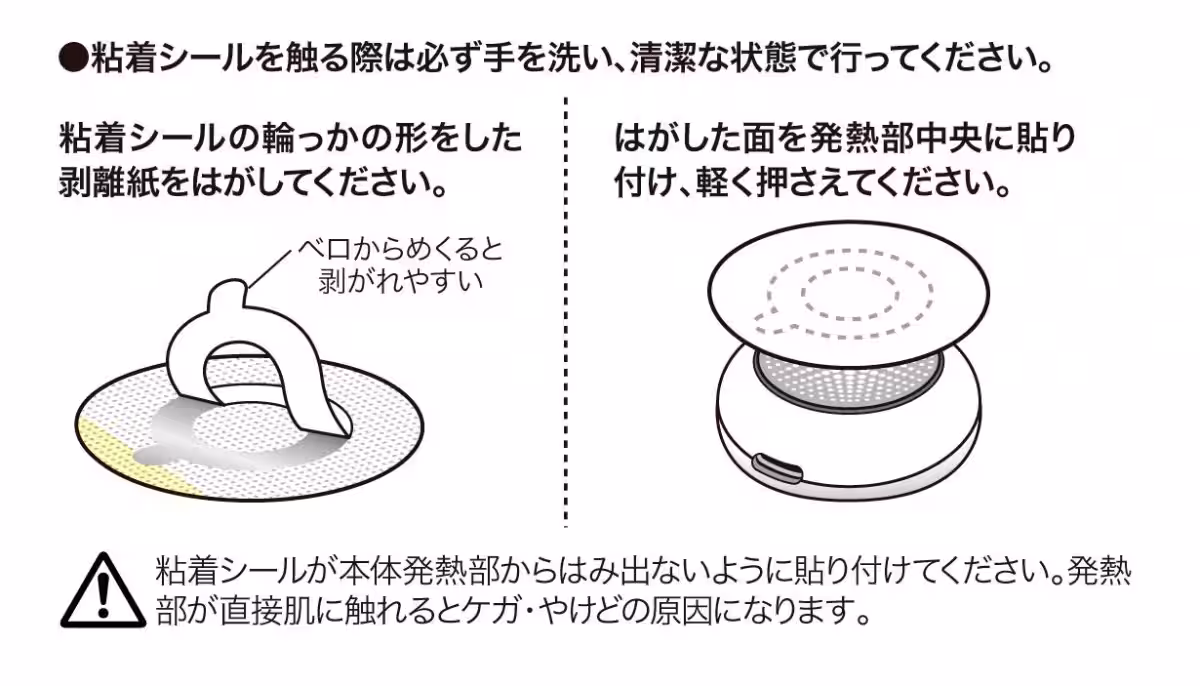 ●粘着シールを触る際は必ず手を洗い、清潔な状態で行ってください。

粘着シールの輪っかの形をした剥離紙をはがしてください。

ベロからめくると剥がれやすい

はがした面を発熱部中央に貼り付け、軽く押さえてください。

粘着シールが本体発熱部からはみ出ないように貼り付けてください。発熱部が直接肌に触れるとケガ・やけどの原因になります。