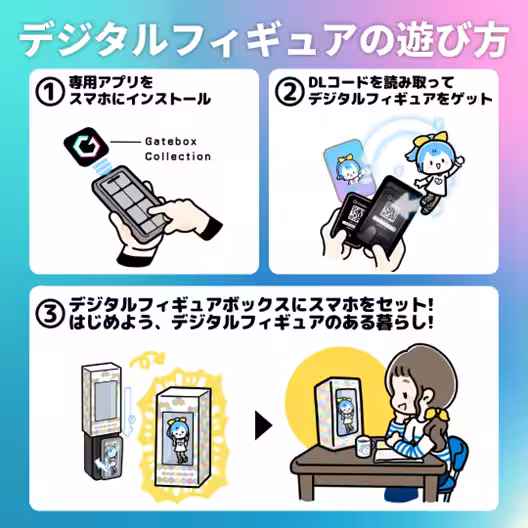 デジタルフィギュアの遊び方

① 専用アプリをスマホにインストール

Gatebox Collection

② DLコードを読み取ってデジタルフィギュアをゲット

③ デジタルフィギュアボックスにスマホをセット!
はじめよう、デジタルフィギュアのある暮らし!