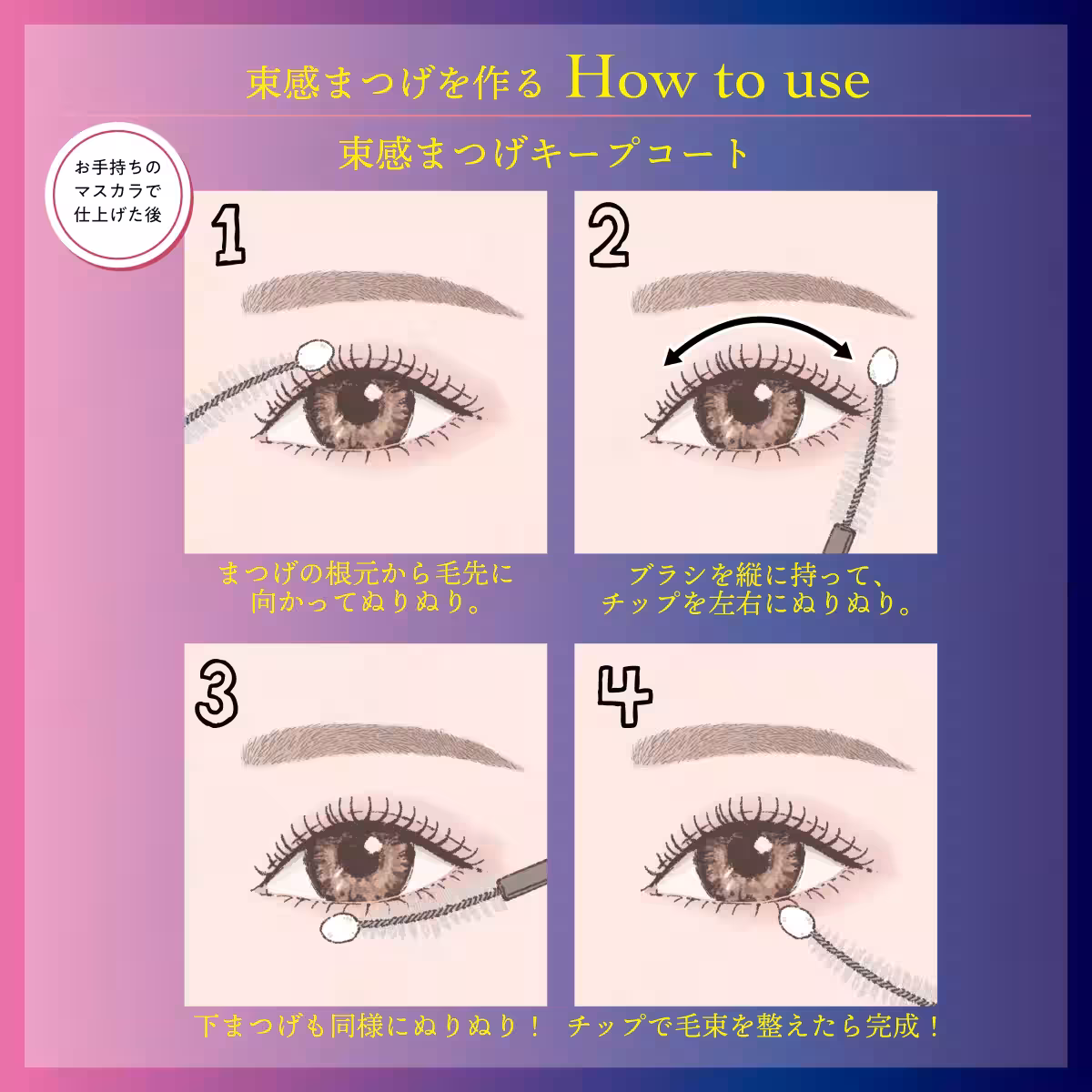 束感まつげを作る How to use

束感まつげキープコート

お手持ちのマスカラで仕上げた後

1

まつげの根元から毛先に向かってぬりぬり。

2

ブラシを縦に持って、チップを左右にぬりぬり。

3

下まつげも同様にぬりぬり！

4

チップで毛束を整えたら完成！