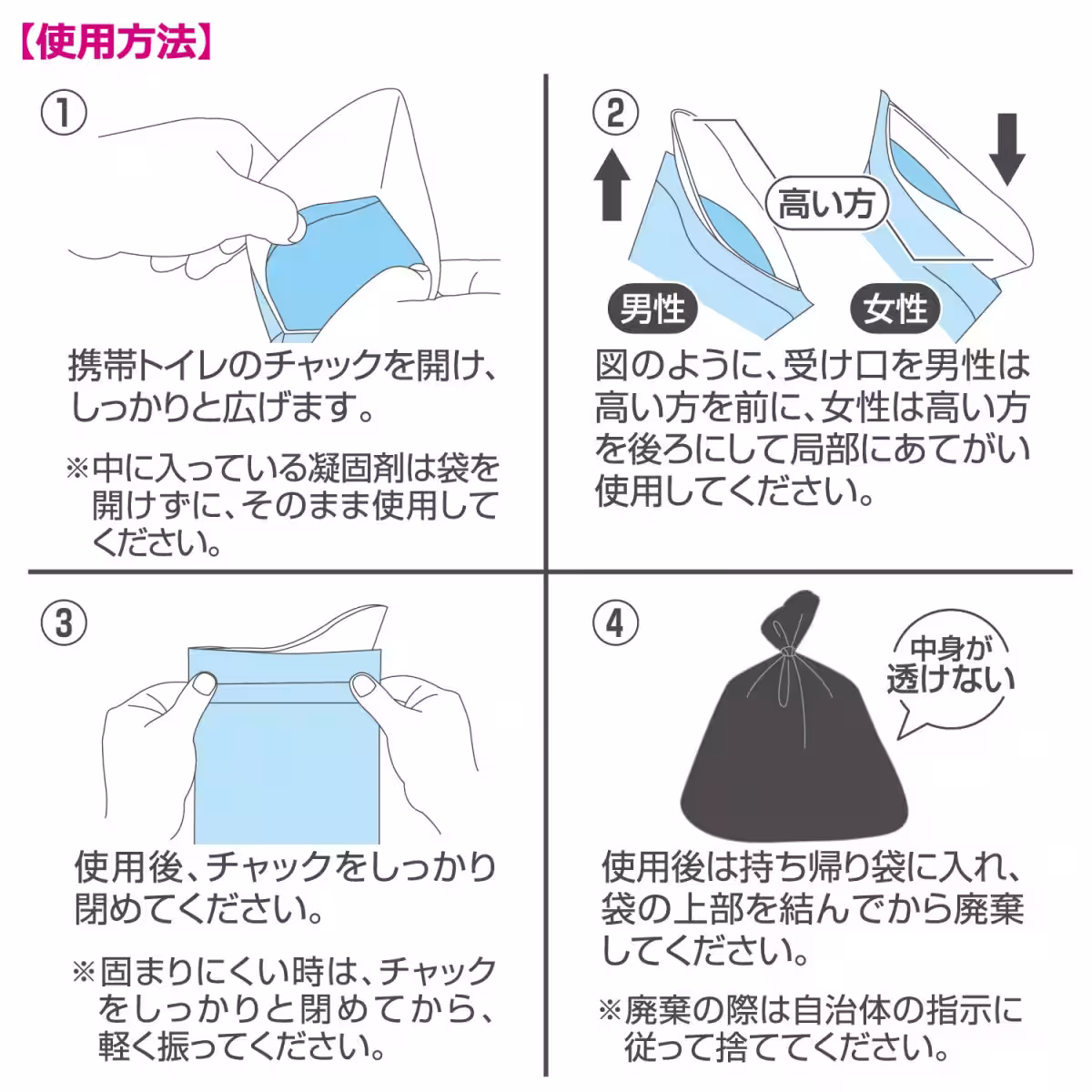 【使用方法】

①

携帯トイレのチャックを開け、しっかりと広げます。

※中に入っている凝固剤は袋を開けずに、そのまま使用してください。

②

高い方

男性

女性

図のように、受け口を男性は高い方を前に、女性は高い方を後ろにして局部にあてがい使用してください。

③

使用後、チャックをしっかり閉めてください。

※固まりにくい時は、チャックをしっかりと閉めてから、軽く振ってください。

④

中身が透けない

使用後は持ち帰り袋に入れ、袋の上部を結んでから廃棄してください。

※廃棄の際は自治体の指示に従って捨ててください。