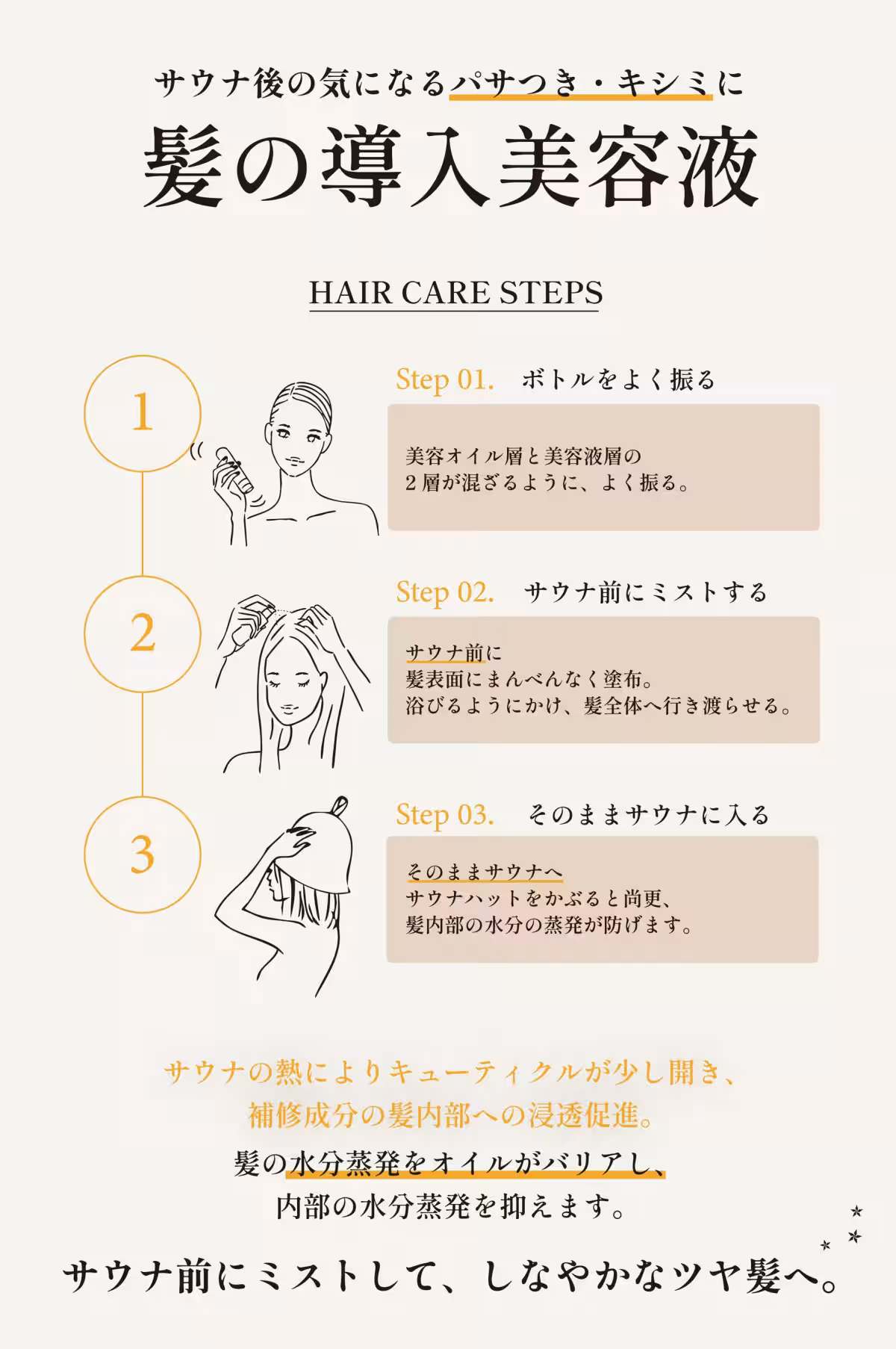 サウナ後の気になるパサつき・キシミに

髪の導入美容液

HAIR CARE STEPS

1

Step 01.　ボトルをよく振る

美容オイル層と美容液層の
２層が混ざるように、よく振る。

2

Step 02.　サウナ前にミストする

サウナ前に
髪表面にまんべんなく塗布。
浴びるようにかけ、髪全体へ行き渡らせる。

3

Step 03.　そのままサウナに入る

そのままサウナへ
サウナハットをかぶると尚更、
髪内部の水分の蒸発が防げます。

サウナの熱によりキューティクルが少し開き、
補修成分の髪内部への浸透促進。
髪の水分蒸発をオイルがバリアし、
内部の水分蒸発を抑えます。

サウナ前にミストして、しなやかなツヤ髪へ。