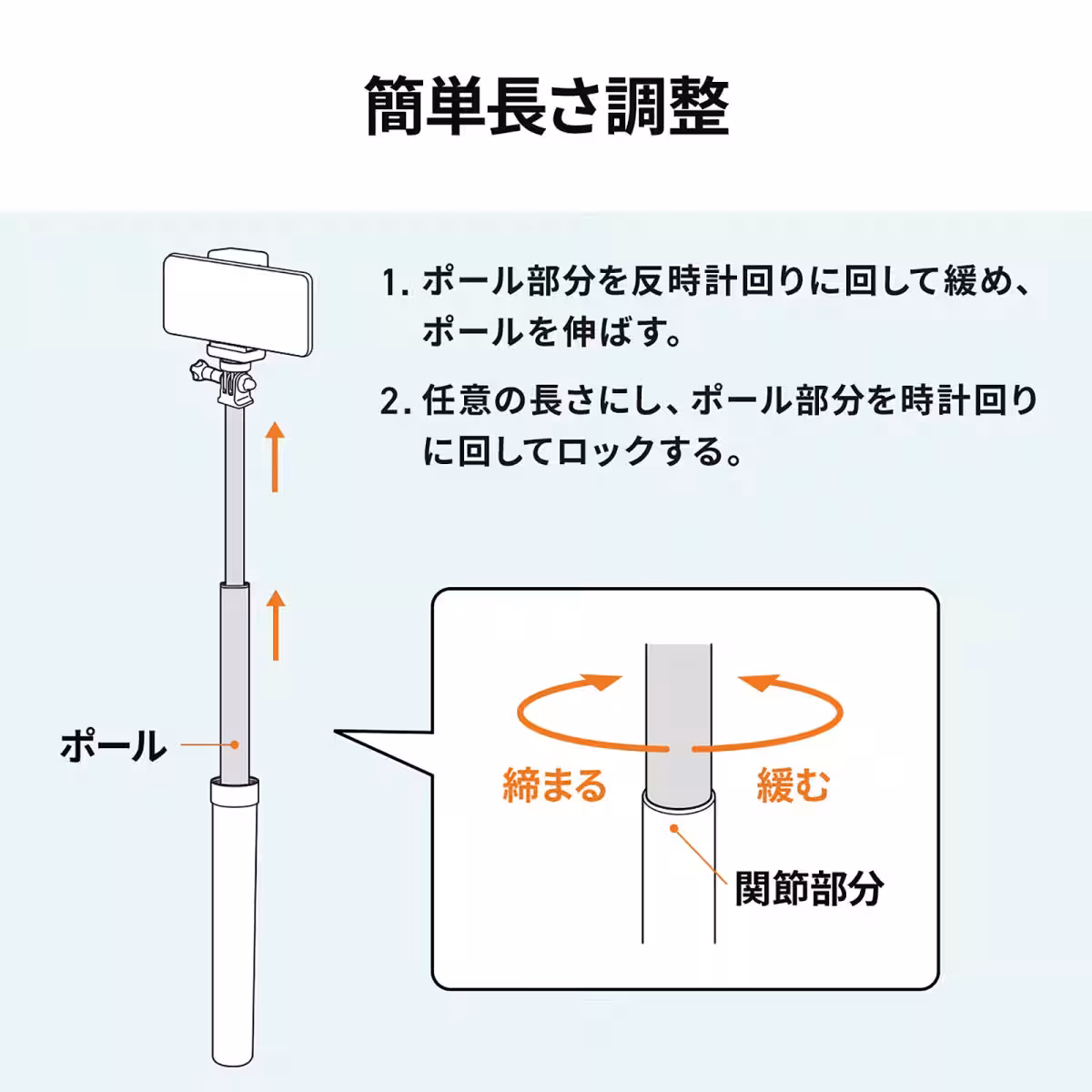 簡単長さ調整

1. ポール部分を反時計回りに回して緩め、ポールを伸ばす。

2. 任意の長さにし、ポール部分を時計回りに回してロックする。

ポール

締まる

緩む

関節部分