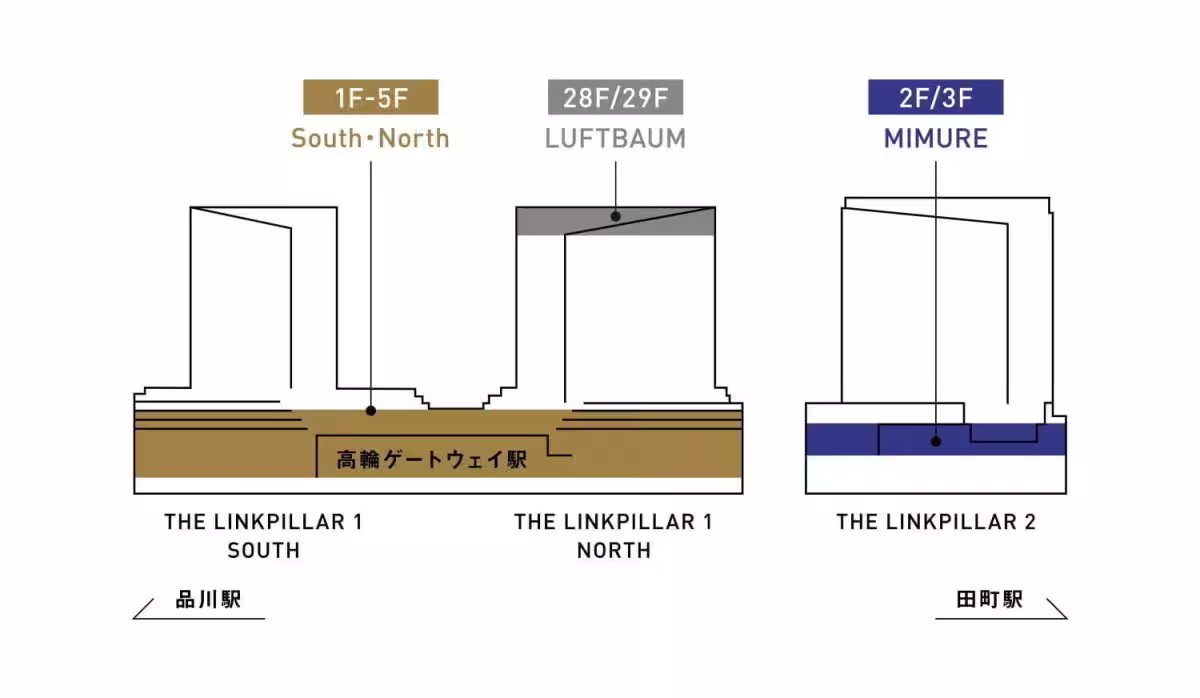 1F-5F
South・North

28F/29F
LUFTBAUM

2F/3F
MIMURE

高輪ゲートウェイ駅

THE LINKPILLAR 1
SOUTH

THE LINKPILLAR 1
NORTH

THE LINKPILLAR 2

品川駅

田町駅