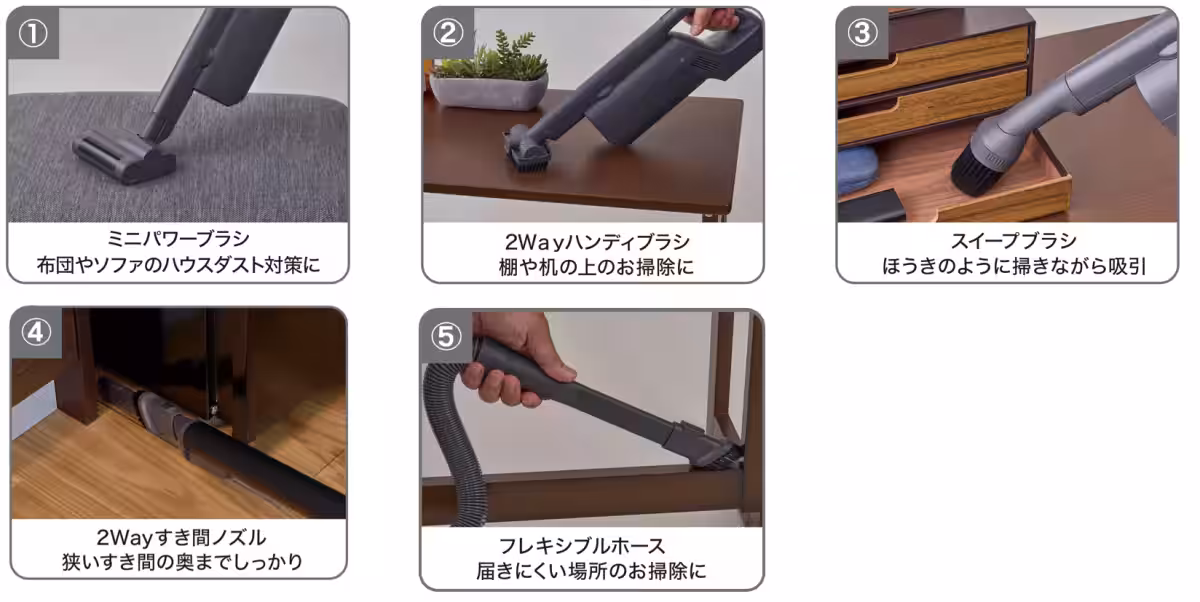 ①
ミニパワーブラシ
布団やソファのハウスダスト対策に

②
2Wayハンディブラシ
棚や机の上のお掃除に

③
スイープブラシ
ほうきのように掃きながら吸引

④
2Wayすき間ノズル
狭いすき間の奥までしっかり

⑤
フレキシブルホース
届きにくい場所のお掃除に