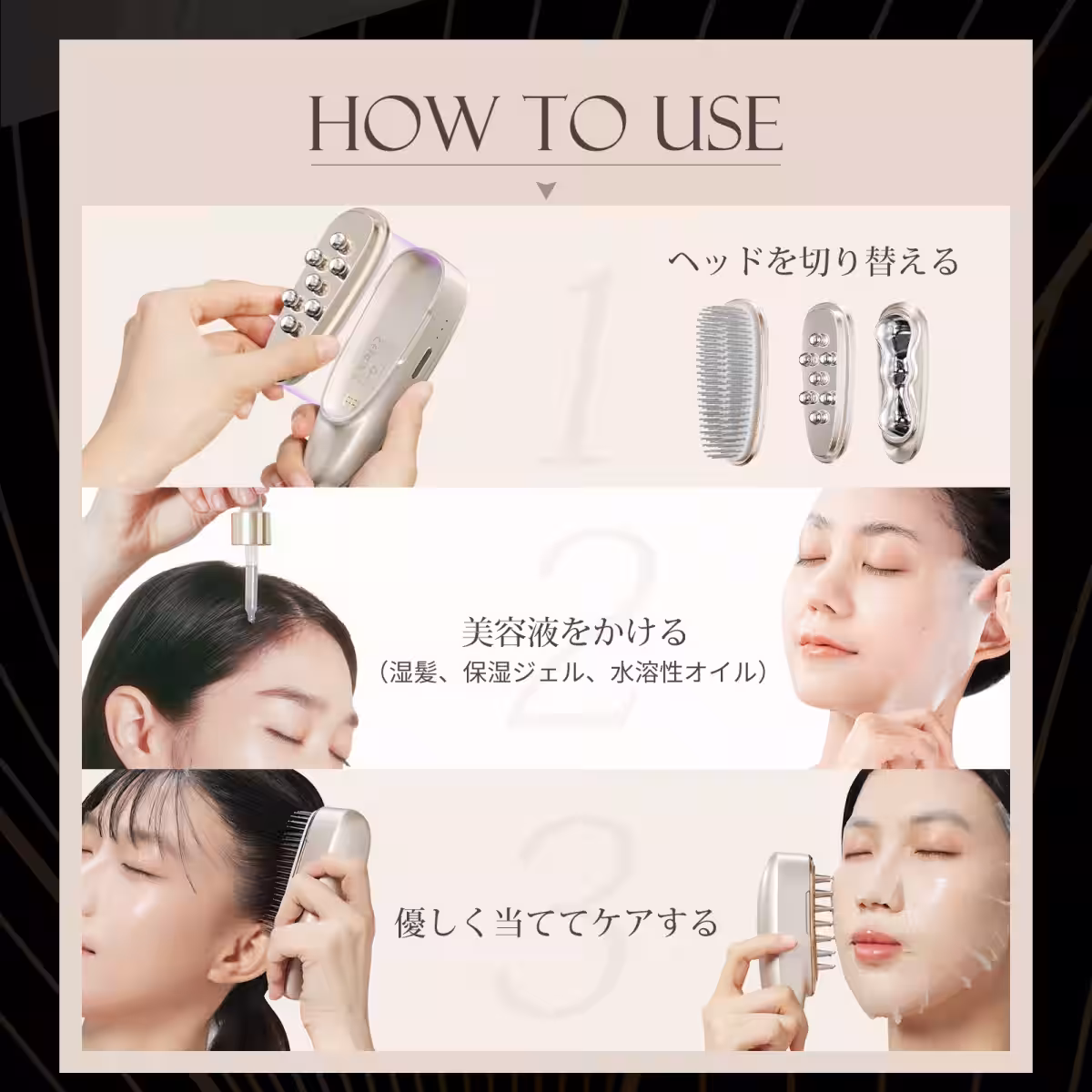 HOW TO USE

1

ヘッドを切り替える

2

美容液をかける
（湿髪、保湿ジェル、水溶性オイル）

3

優しく当ててケアする