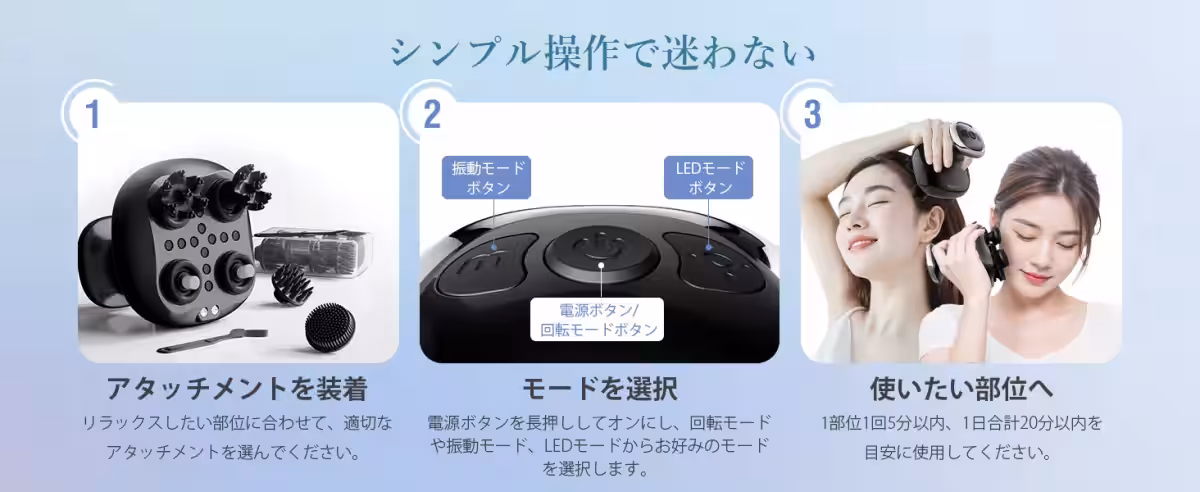 シンプル操作で迷わない

1

アタッチメントを装着

リラックスしたい部位に合わせて、適切なアタッチメントを選んでください。

2

振動モードボタン

LEDモードボタン

電源ボタン/回転モードボタン

モードを選択

電源ボタンを長押ししてオンにし、回転モードや振動モード、LEDモードからお好みのモードを選択します。

3

使いたい部位へ

1部位1回5分以内、1日合計20分以内を目安に使用してください。