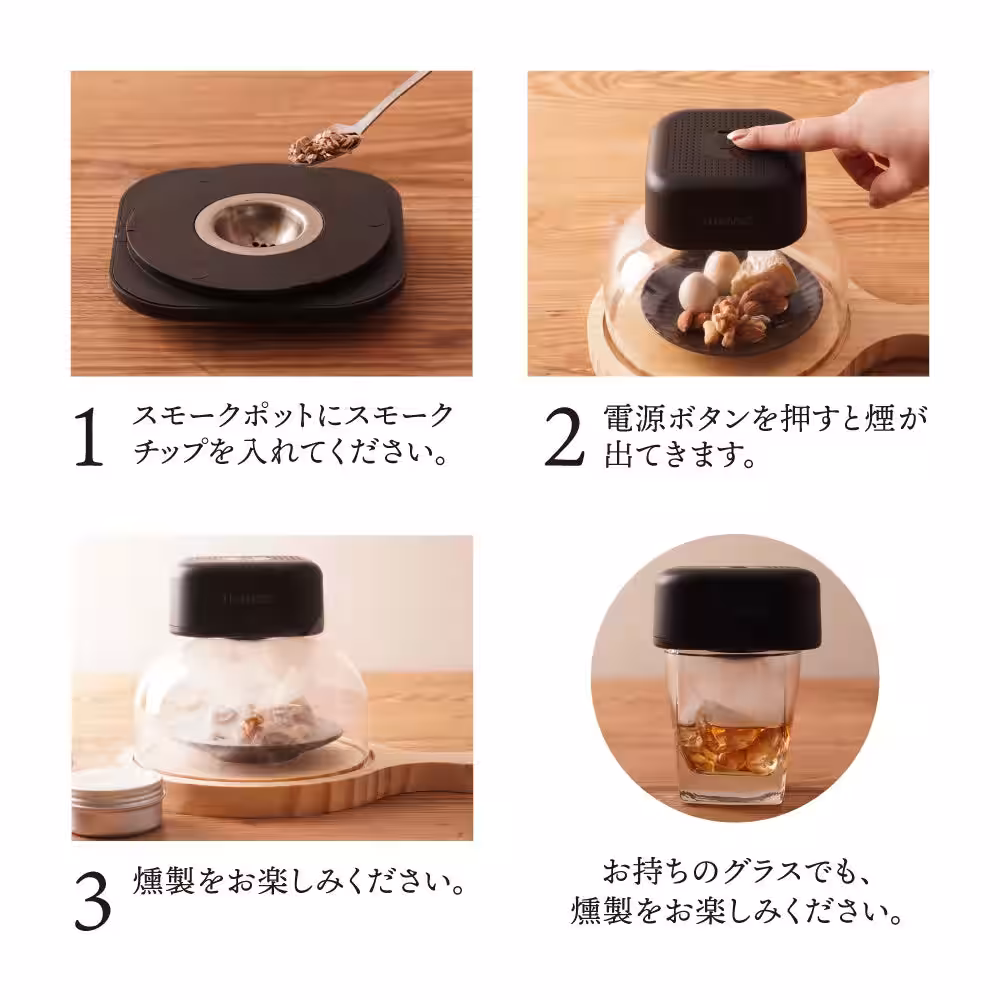 1 スモークポットにスモークチップを入れてください。

2 電源ボタンを押すと煙が出てきます。

3 燻製をお楽しみください。

お持ちのグラスでも、燻製をお楽しみください。