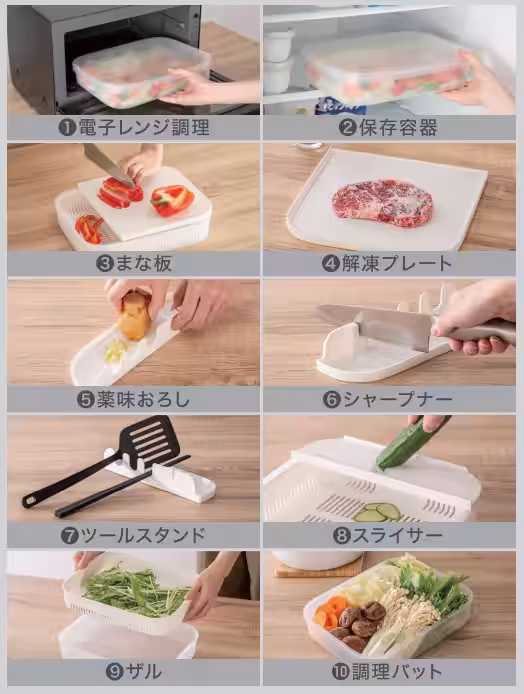 ❶電子レンジ調理

❷保存容器

❸まな板

❹解凍プレート

❺薬味おろし

❻シャープナー

❼ツールスタンド

❽スライサー

❾ザル

❿調理バット