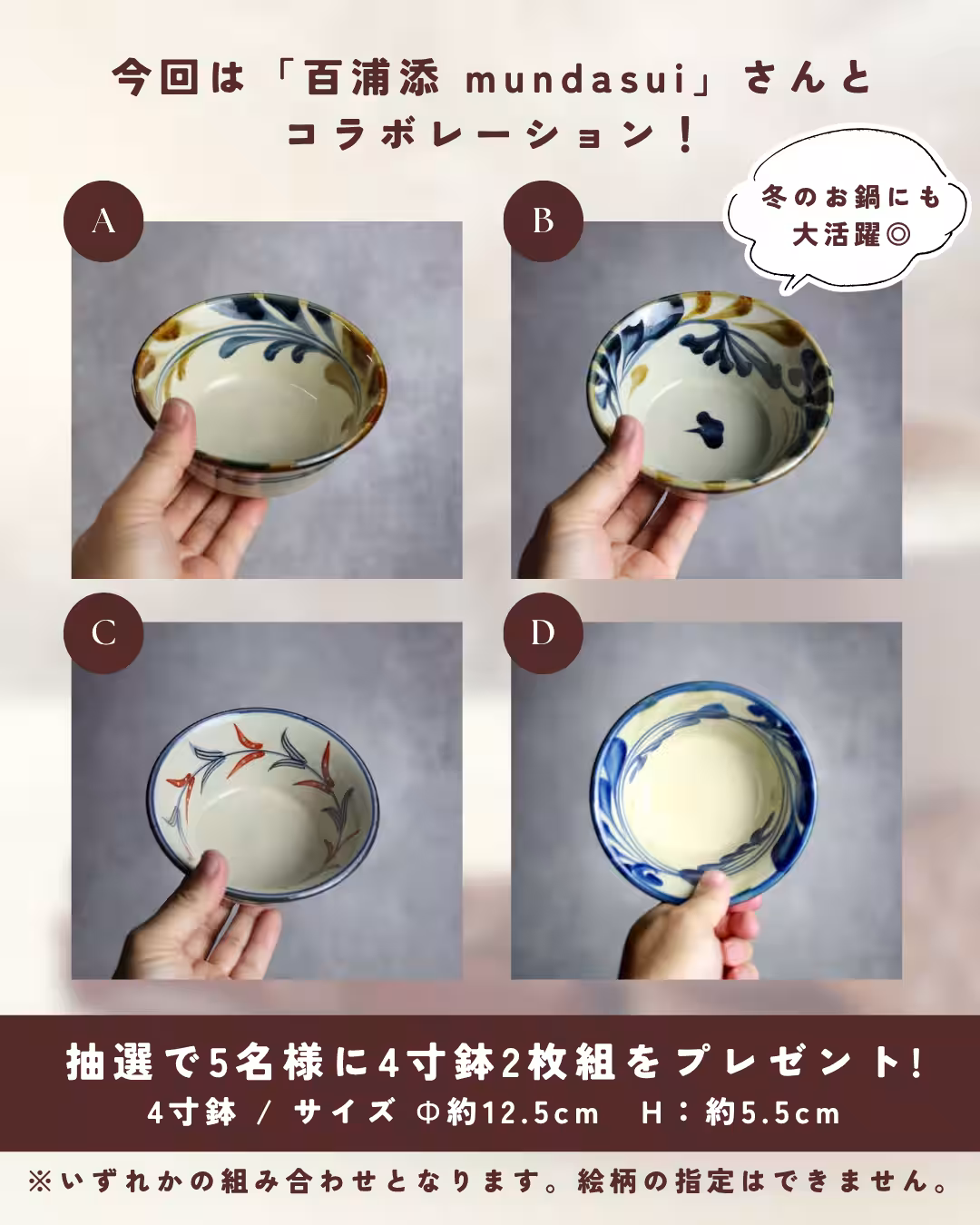 今回は「百浦添 mundasui」さんと
コラボレーション！

冬のお鍋にも
大活躍◎

A

B

C

D

抽選で5名様に4寸鉢2枚組をプレゼント！
4寸鉢 / サイズ Φ約12.5cm H：約5.5cm

※いずれかの組み合わせとなります。絵柄の指定はできません。