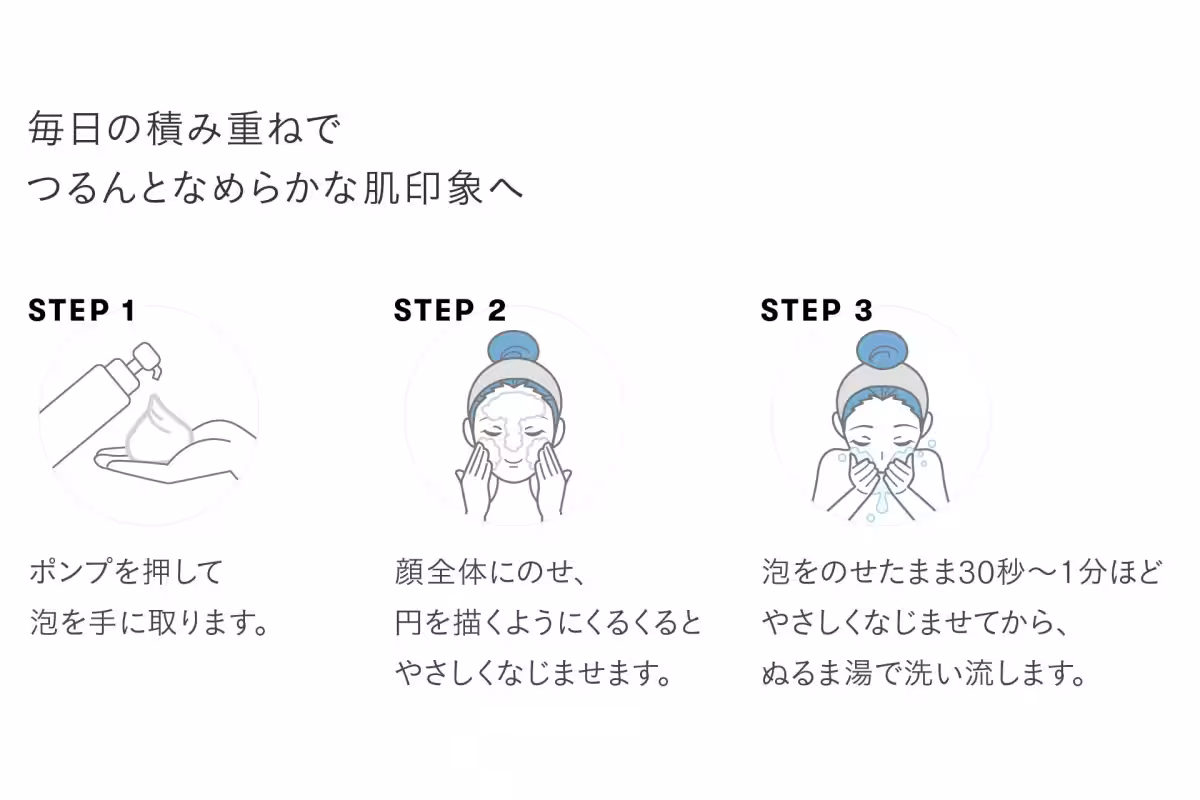 毎日の積み重ねで
つるんとなめらかな肌印象へ

STEP 1

ポンプを押して
泡を手に取ります。

STEP 2

顔全体にのせ、
円を描くようにくるくると
やさしくなじませます。

STEP 3

泡をのせたまま30秒〜1分ほど
やさしくなじませてから、
ぬるま湯で洗い流します。