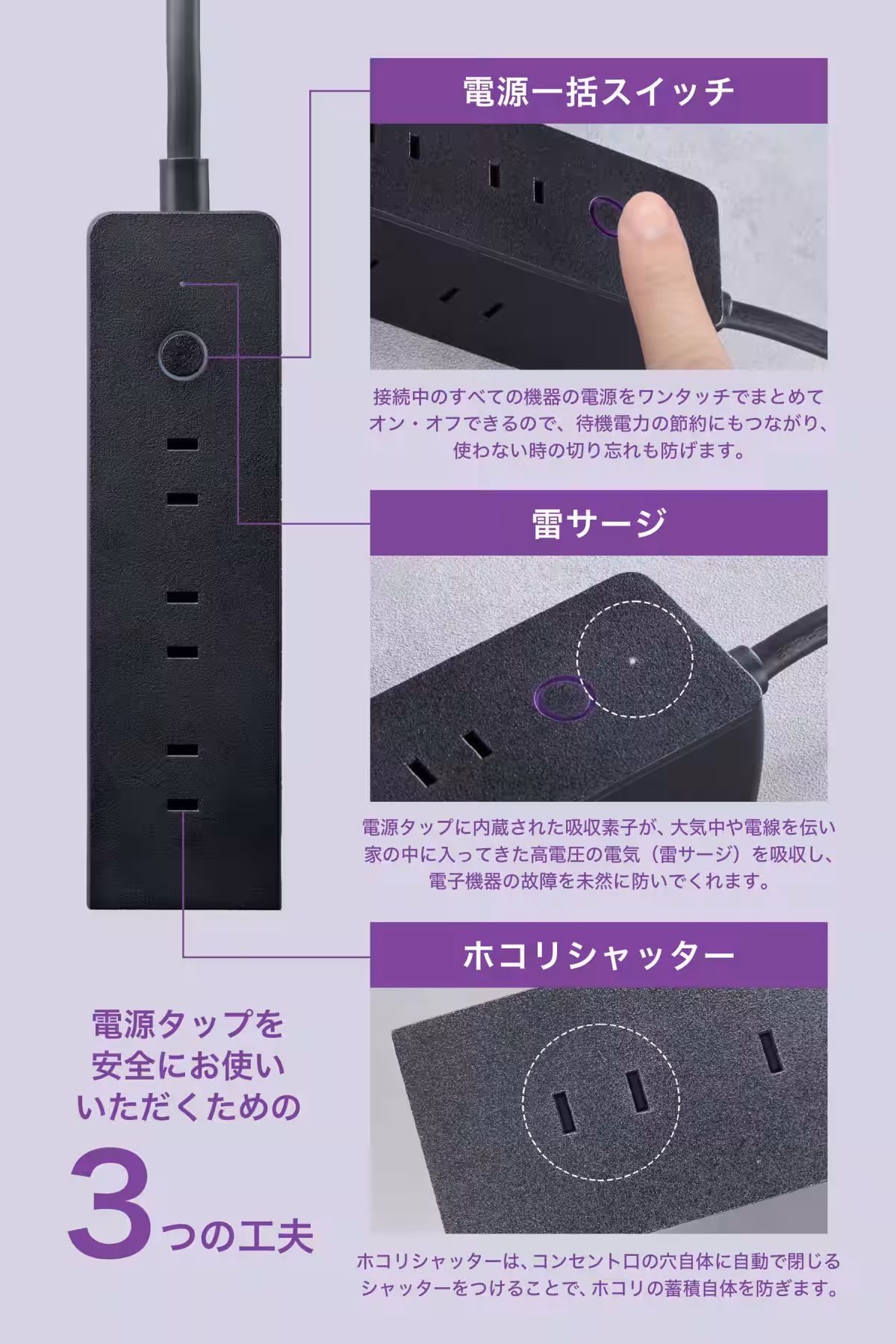 電源一括スイッチ

接続中のすべての機器の電源をワンタッチでまとめてオン・オフできるので、待機電力の節約にもつながり、使わない時の切り忘れも防げます。

雷サージ

電源タップに内蔵された吸収素子が、大気中や電線を伝い家の中に入ってきた高電圧の電気（雷サージ）を吸収し、電子機器の故障を未然に防いでくれます。

ホコリシャッター

ホコリシャッターは、コンセント口の穴自体に自動で閉じるシャッターをつけることで、ホコリの蓄積自体を防ぎます。

電源タップを安全にお使いいただくための

3つの工夫