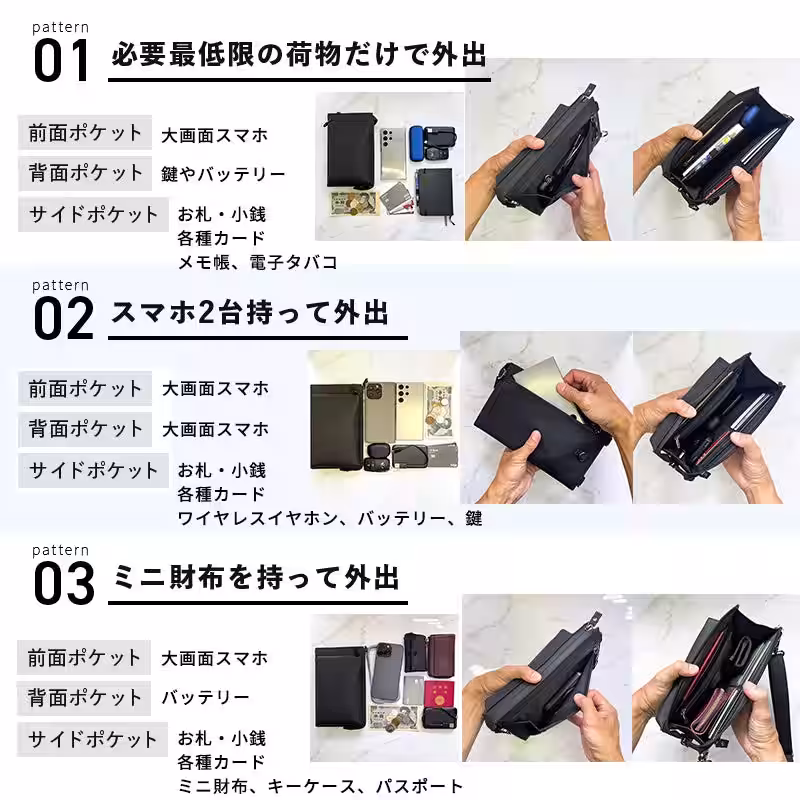 pattern
01 必要最低限の荷物だけで外出

前面ポケット 大画面スマホ
背面ポケット 鍵やバッテリー
サイドポケット お札・小銭
各種カード
メモ帳、電子タバコ

pattern
02 スマホ2台持って外出

前面ポケット 大画面スマホ
背面ポケット 大画面スマホ
サイドポケット お札・小銭
各種カード
ワイヤレスイヤホン、バッテリー、鍵

pattern
03 ミニ財布を持って外出

前面ポケット 大画面スマホ
背面ポケット バッテリー
サイドポケット お札・小銭
各種カード
ミニ財布、キーケース、パスポート