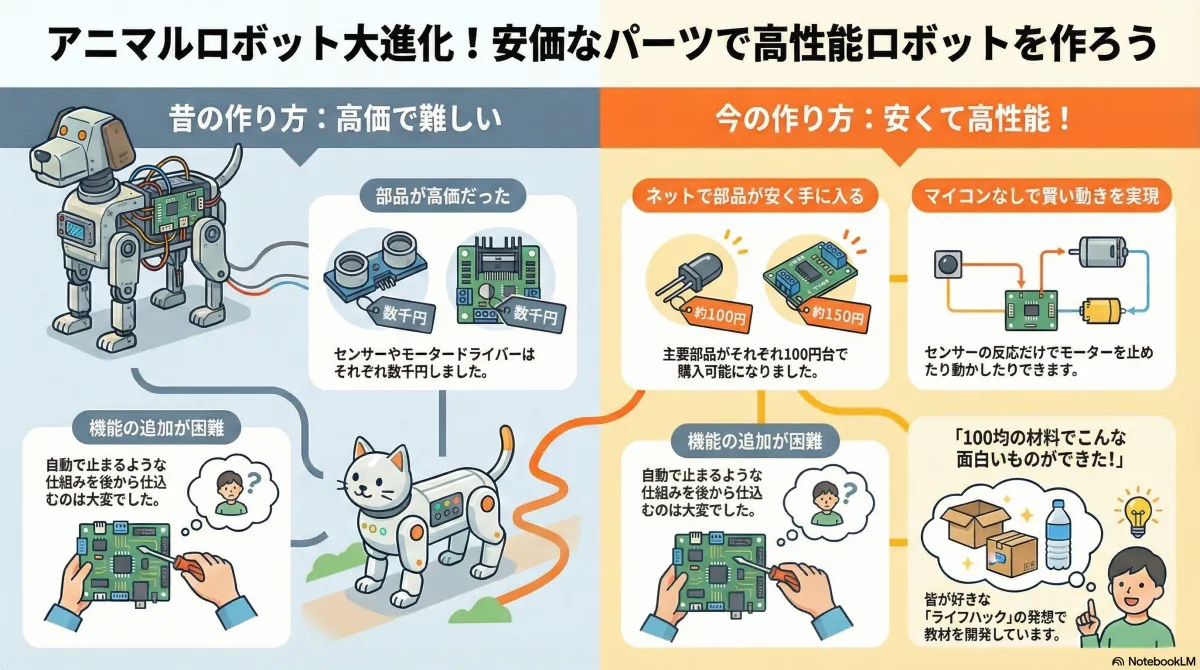 アニマルロボット大進化！安価なパーツで高性能ロボットを作ろう

昔の作り方：高価で難しい

部品が高価だった

数千円

数千円

センサーやモータードライバーはそれぞれ数千円しました。

機能の追加が困難

自動で止まるような仕組みを後から仕込むのは大変でした。

?

今の作り方：安くて高性能！

ネットで部品が安く手に入る

約100円

約150円

主要部品がそれぞれ100円台で購入可能になりました。

マイコンなしで賢い動きを実現

センサーの反応だけでモーターを止めたり動かしたりできます。

機能の追加が困難

自動で止まるような仕組みを後から仕込むのは大変でした。

?

「100均の材料でこんな面白いものができた！」

皆が好きな「ライフハック」の発想で教材を開発しています。

NotebookLM