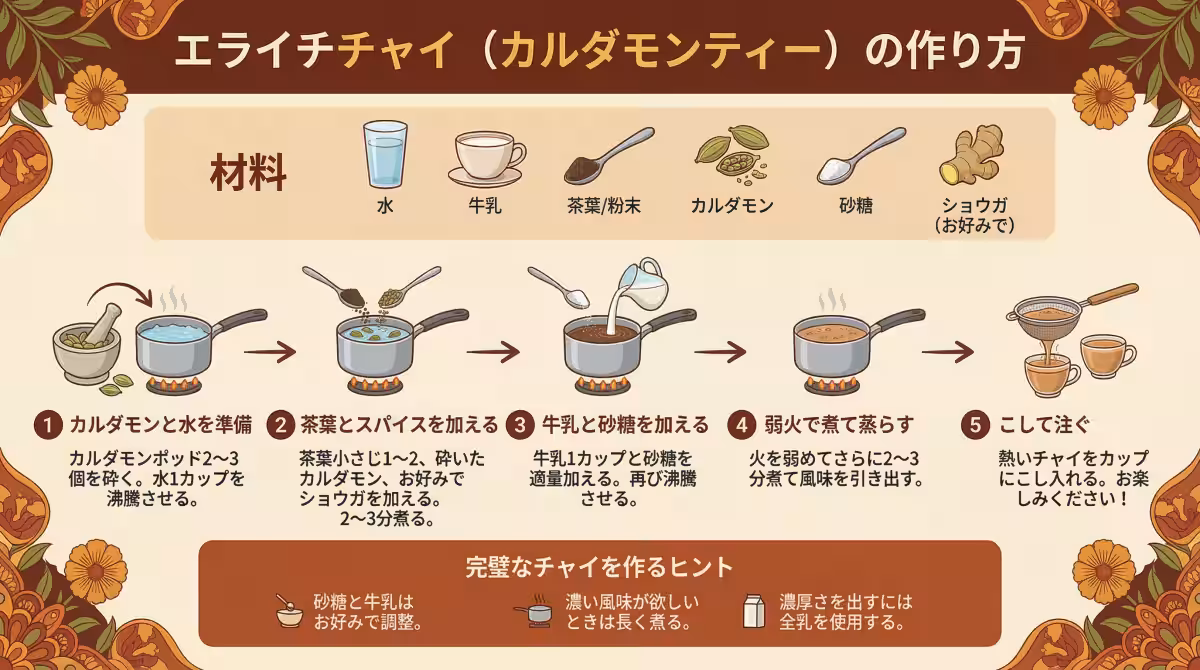 エライチチャイ（カルダモンティー）の作り方

材料

水

牛乳

茶葉/粉末

カルダモン

砂糖

ショウガ（お好みで）

1 カルダモンと水を準備

カルダモンポッド2〜3個を砕く。水1カップを沸騰させる。

2 茶葉とスパイスを加える

茶葉小さじ1〜2、砕いたカルダモン、お好みでショウガを加える。2〜3分煮る。

3 牛乳と砂糖を加える

牛乳1カップと砂糖を適量加える。再び沸騰させる。

4 弱火で煮て蒸らす

火を弱めてさらに2〜3分煮て風味を引き出す。

5 こして注ぐ

熱いチャイをカップにこし入れる。お楽しみください！

完璧なチャイを作るヒント

砂糖と牛乳はお好みで調整。

濃い風味が欲しいときは長く煮る。

濃厚さを出すには全乳を使用する。