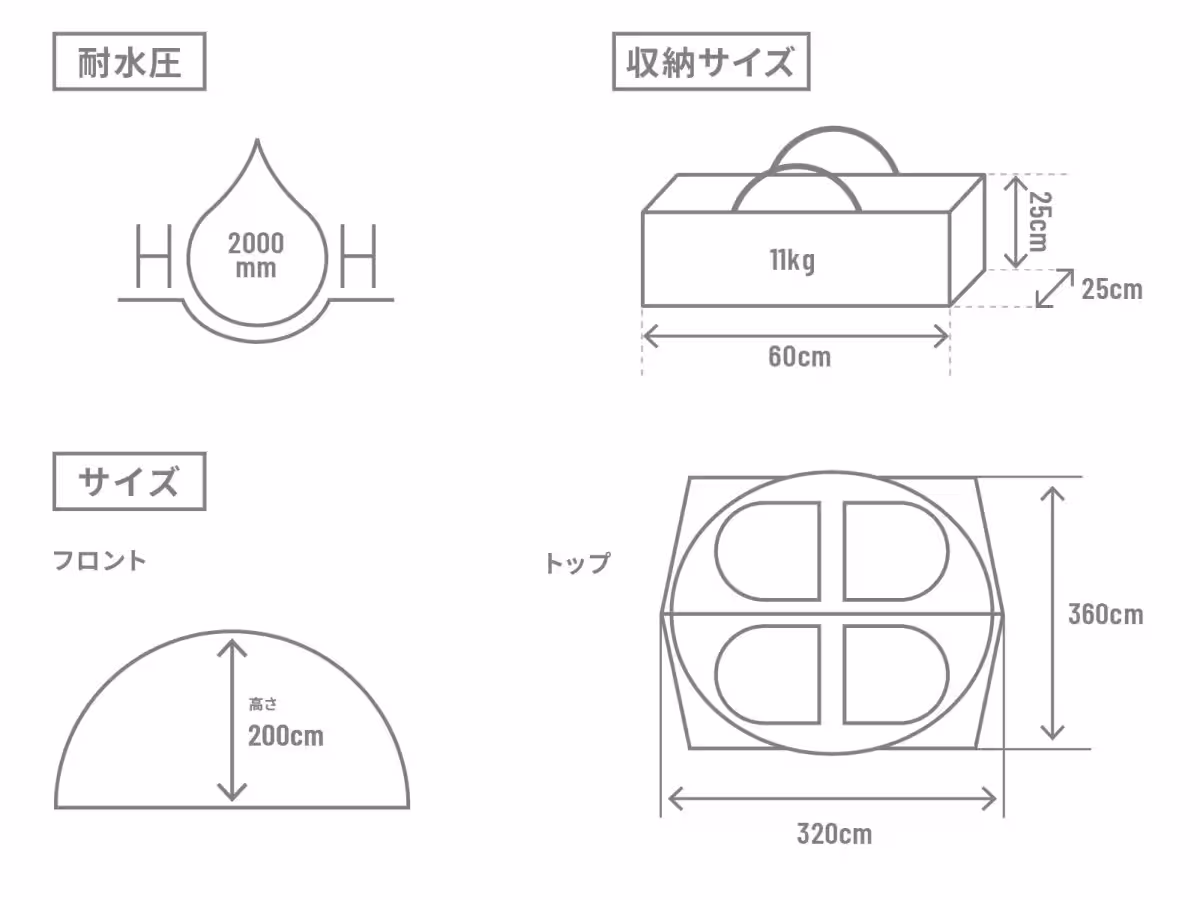 耐水圧

2000 mm

収納サイズ

11kg

25cm

25cm

60cm

サイズ

フロント

高さ
200cm

トップ

360cm

320cm