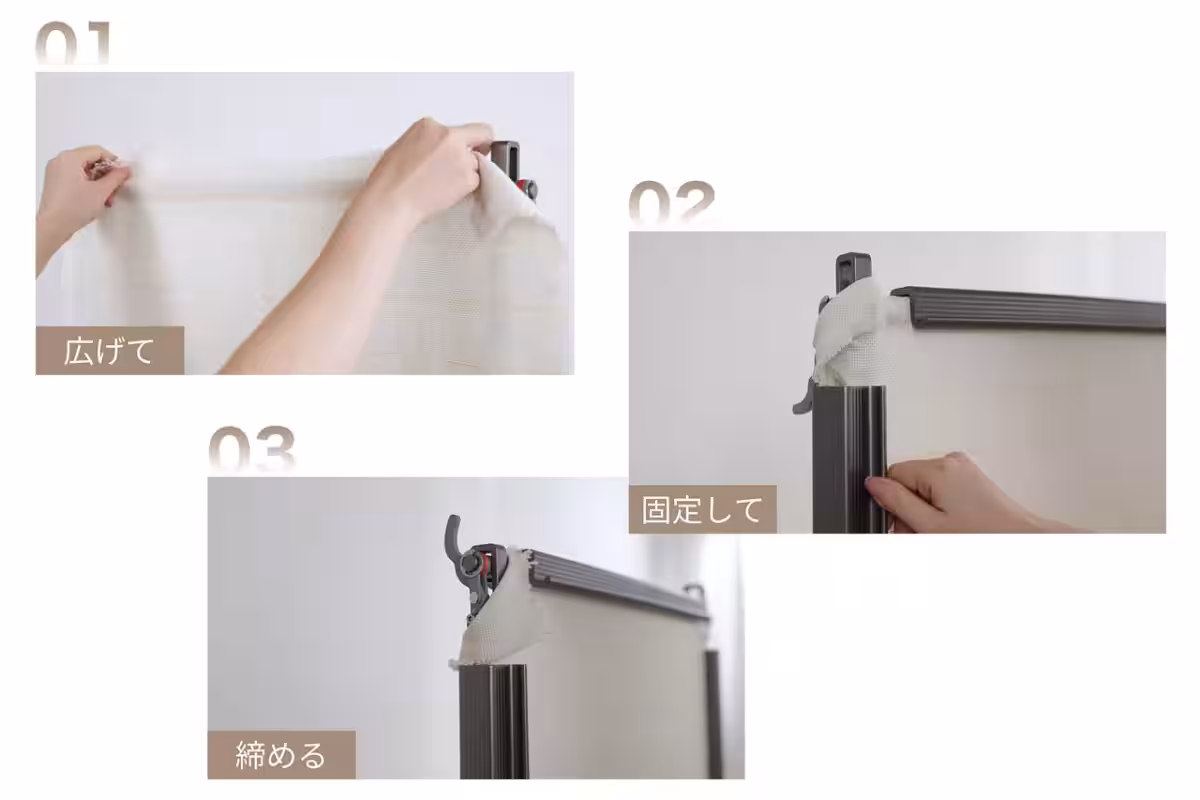 01

広げて

02

固定して

03

締める