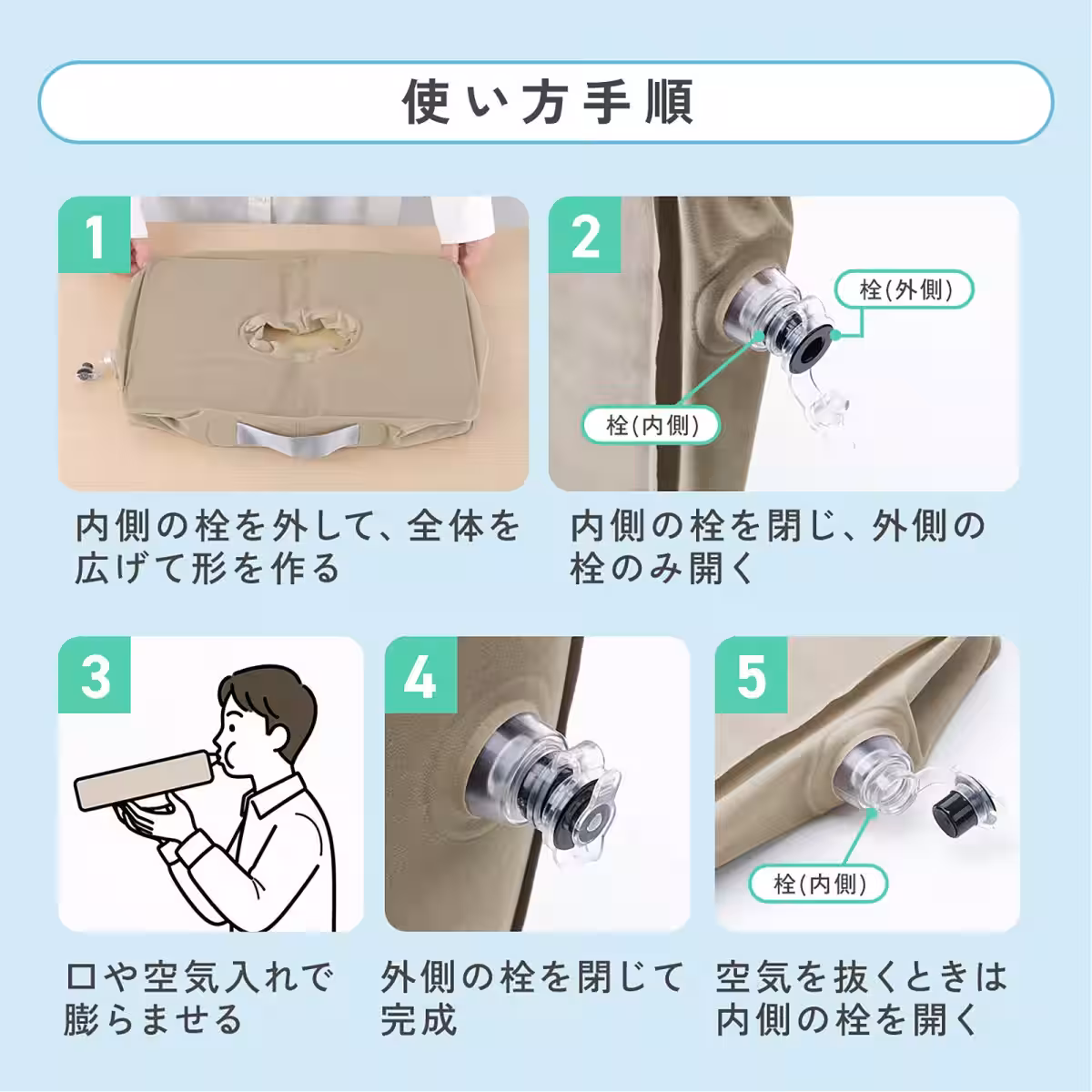 使い方手順

1

内側の栓を外して、全体を広げて形を作る

2

栓(外側)

栓(内側)

内側の栓を閉じ、外側の栓のみ開く

3

口や空気入れで膨らませる

4

外側の栓を閉じて完成

5

栓(内側)

空気を抜くときは内側の栓を開く