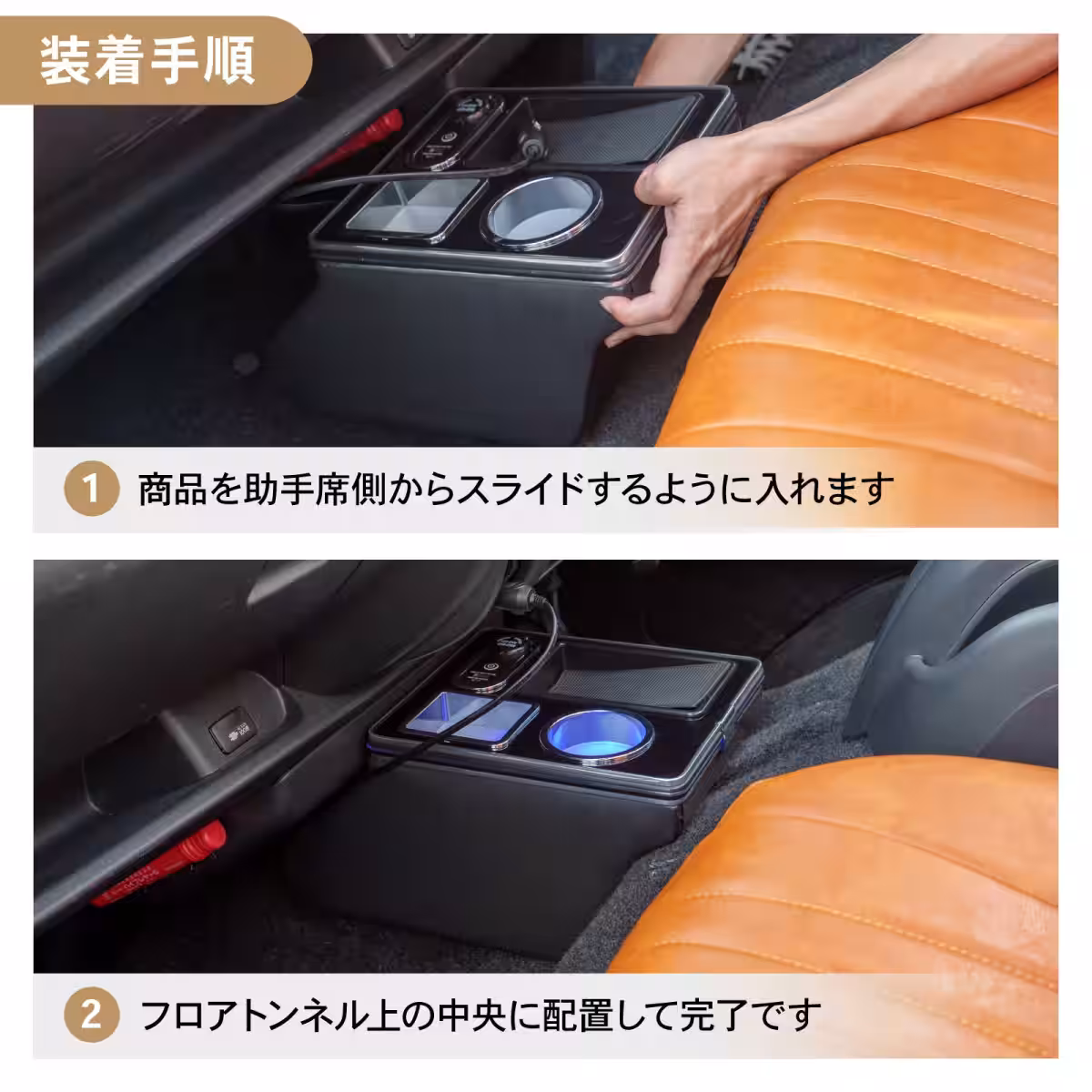 装着手順

1 商品を助手席側からスライドするように入れます

2 フロアトンネル上の中央に配置して完了です