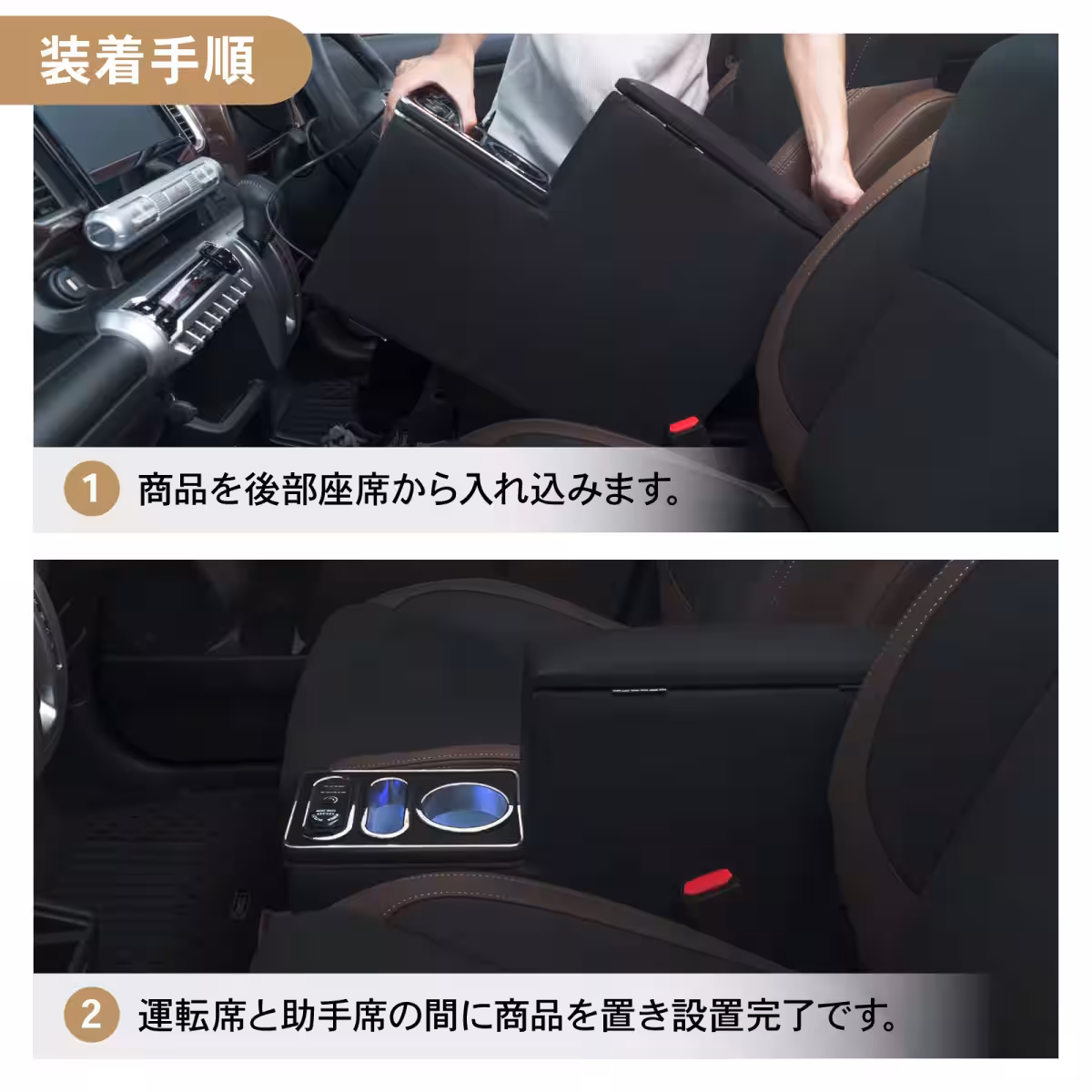 装着手順

1 商品を後部座席から入れ込みます。

2 運転席と助手席の間に商品を置き設置完了です。