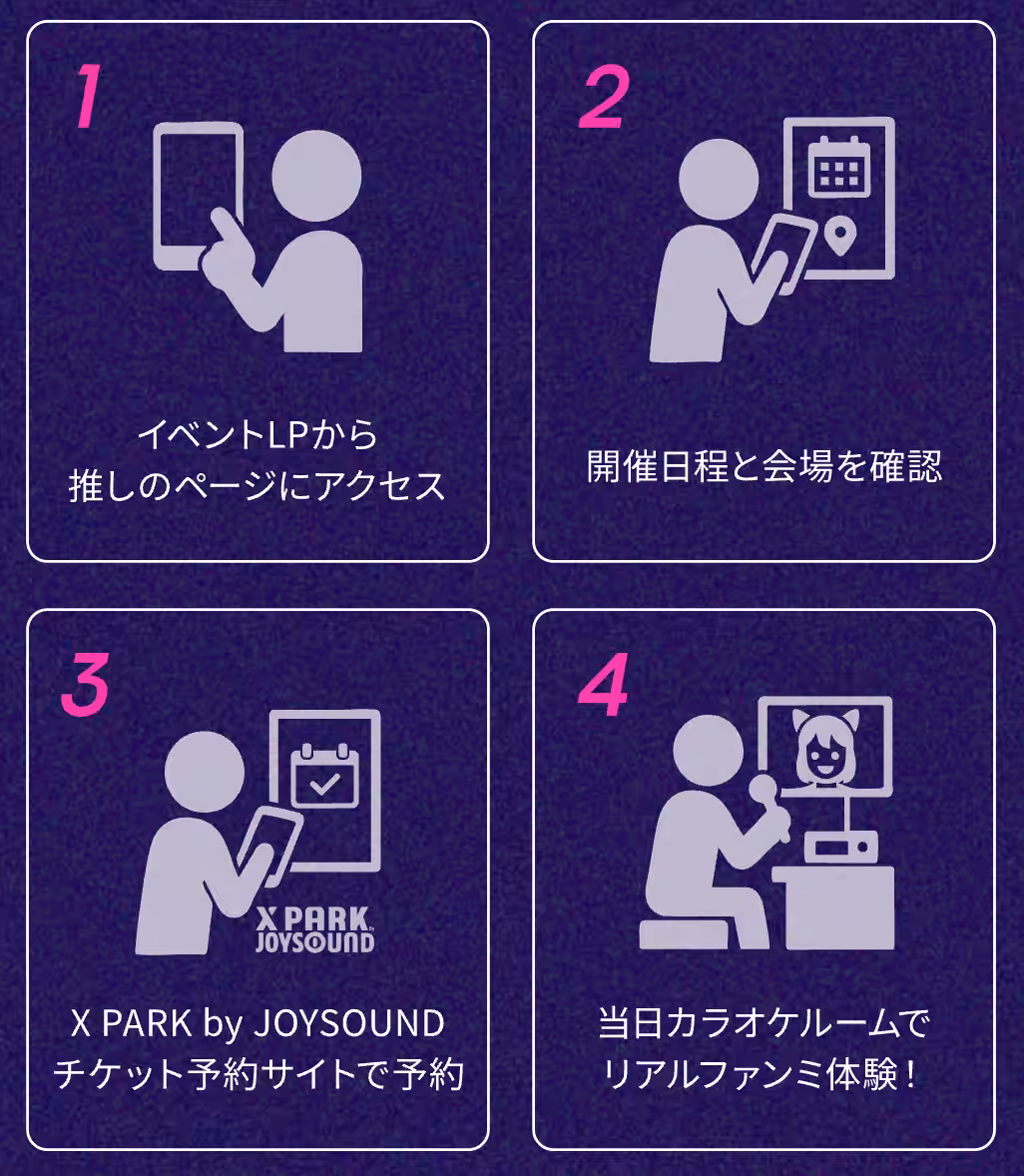 1

イベントLPから
推しのページにアクセス

2

開催日程と会場を確認

3

X PARK
JOYSOUND

X PARK by JOYSOUND
チケット予約サイトで予約

4

当日カラオケルームで
リアルファンミ体験！