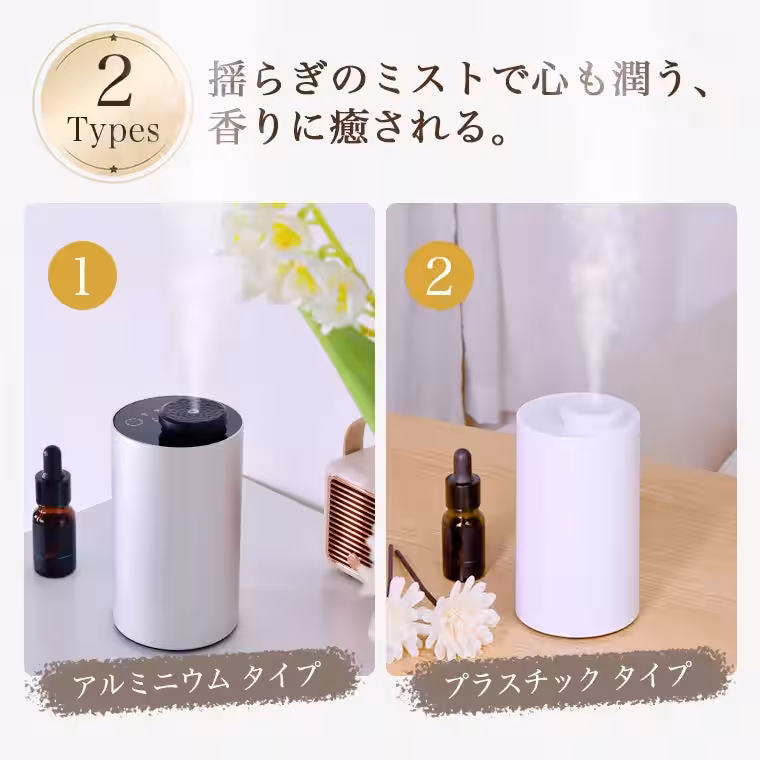 2
Types

揺らぎのミストで心も潤う、
香りに癒される。

1

アルミニウム タイプ

2

プラスチック タイプ