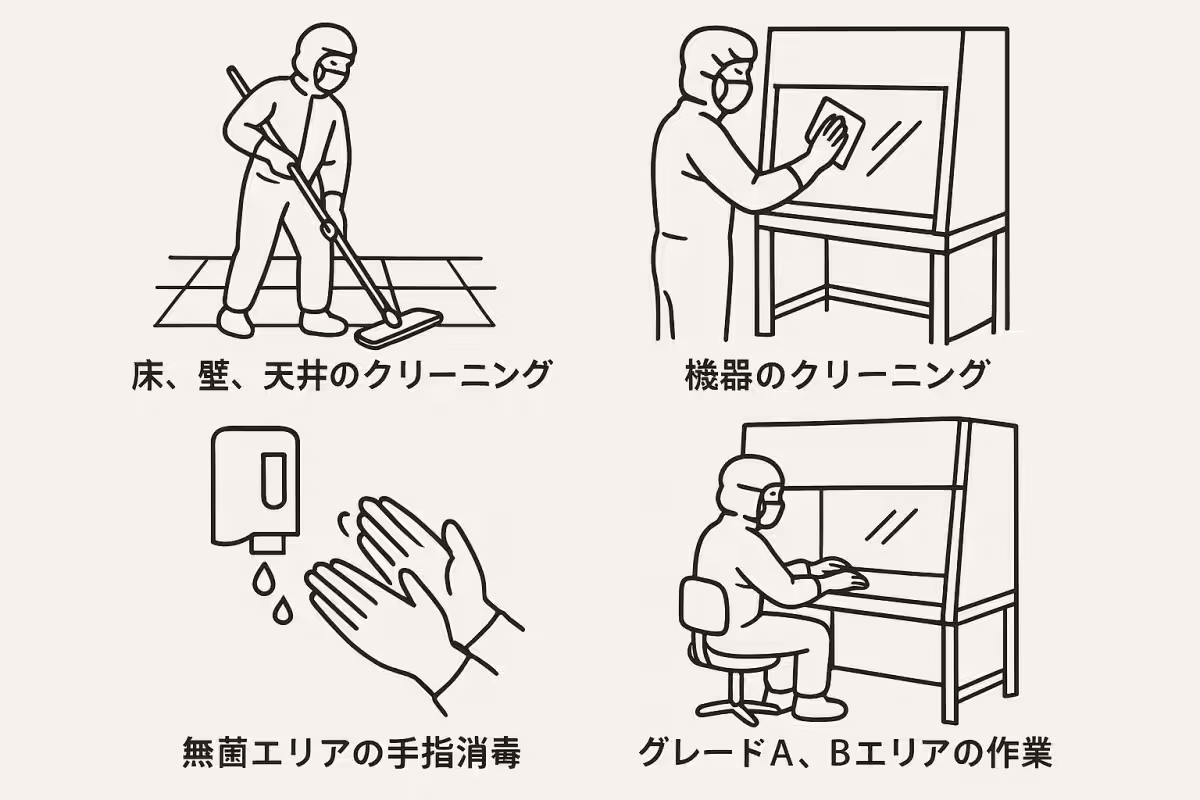 床、壁、天井のクリーニング

機器のクリーニング

無菌エリアの手指消毒

グレードA、Bエリアの作業