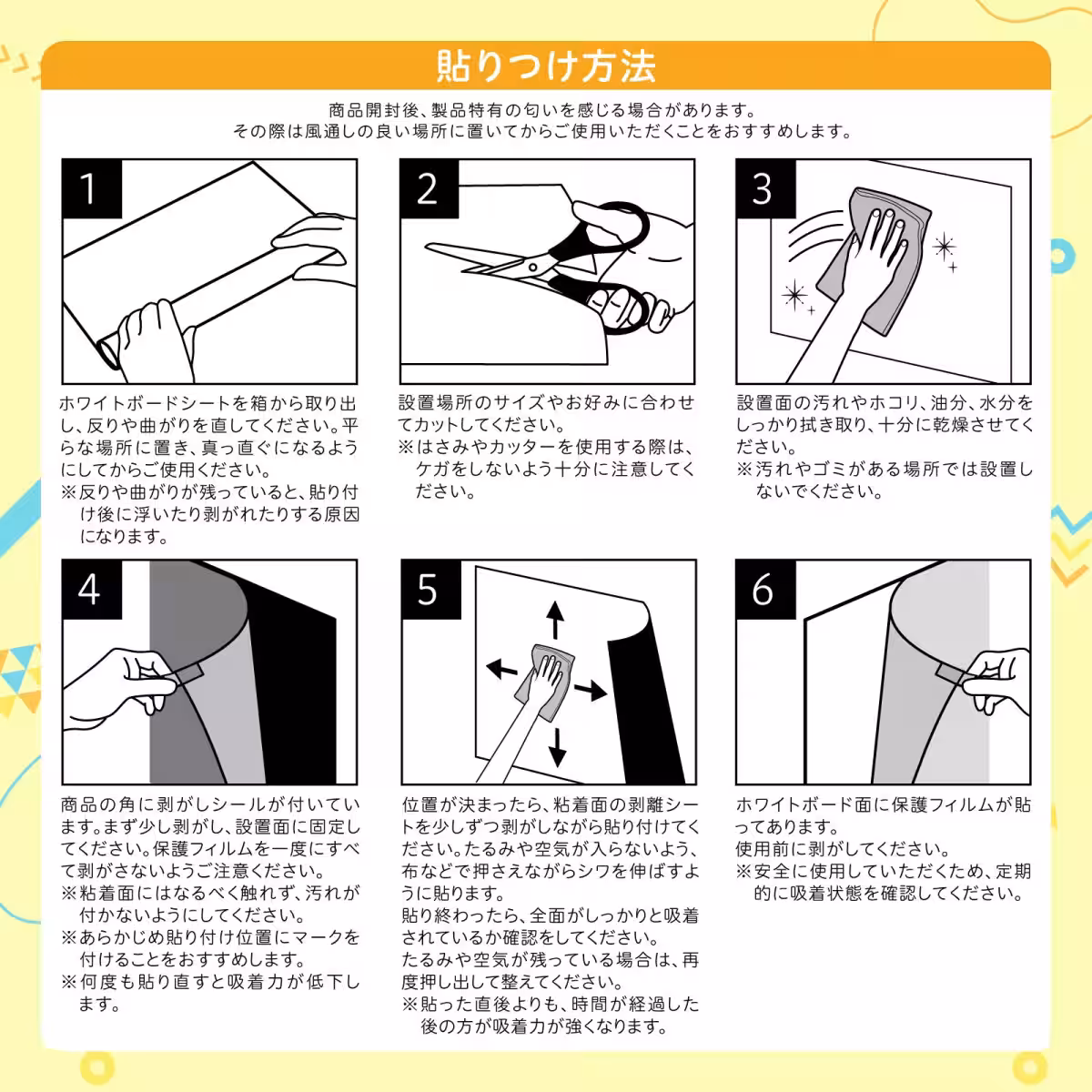 貼りつけ方法

商品開封後、製品特有の匂いを感じる場合があります。
その際は風通しの良い場所に置いてからご使用いただくことをおすすめします。

1

ホワイトボードシートを箱から取り出し、反りや曲がりを直してください。平らな場所に置き、真っ直ぐになるようにしてからご使用ください。
※反りや曲がりが残っていると、貼り付け後に浮いたり剥がれたりする原因になります。

2

設置場所のサイズやお好みに合わせてカットしてください。
※はさみやカッターを使用する際は、ケガをしないよう十分に注意してください。

3

設置面の汚れやホコリ、油分、水分をしっかり拭き取り、十分に乾燥させてください。
※汚れやゴミがある場所では設置しないでください。

4

商品の角に剥がしシールが付いています。まず少し剥がし、設置面に固定してください。保護フィルムを一度にすべて剥がさないようご注意ください。
※粘着面にはなるべく触れず、汚れが付かないようにしてください。
※あらかじめ貼り付け位置にマークを付けることをおすすめします。
※何度も貼り直すと吸着力が低下します。

5

位置が決まったら、粘着面の剥離シートを少しずつ剥がしながら貼り付けてください。たるみや空気が入らないよう、布などで押さえながらシワを伸ばすように貼ります。
貼り終わったら、全面がしっかりと吸着されているか確認をしてください。
たるみや空気が残っている場合は、再度押し出して整えてください。
※貼った直後よりも、時間が経過した後の方が吸着力が強くなります。

6

ホワイトボード面に保護フィルムが貼ってあります。
使用前に剥がしてください。
※安全に使用していただくため、定期的に吸着状態を確認してください。