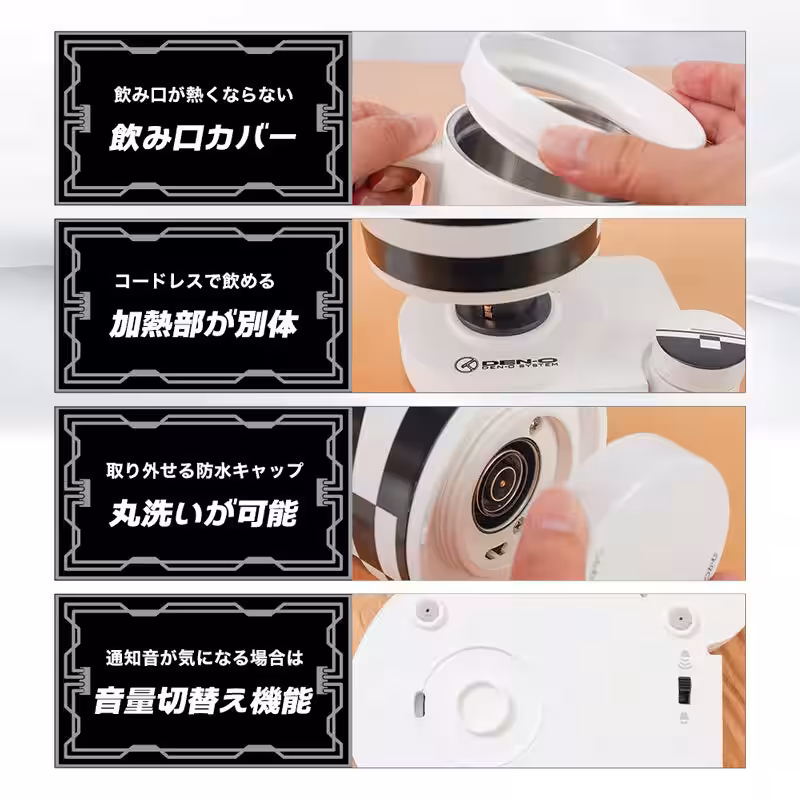 飲み口が熱くならない
飲み口カバー

コードレスで飲める
加熱部が別体

DEN-O
DEN-O SYSTEM

取り外せる防水キャップ
丸洗いが可能

通知音が気になる場合は
音量切替え機能