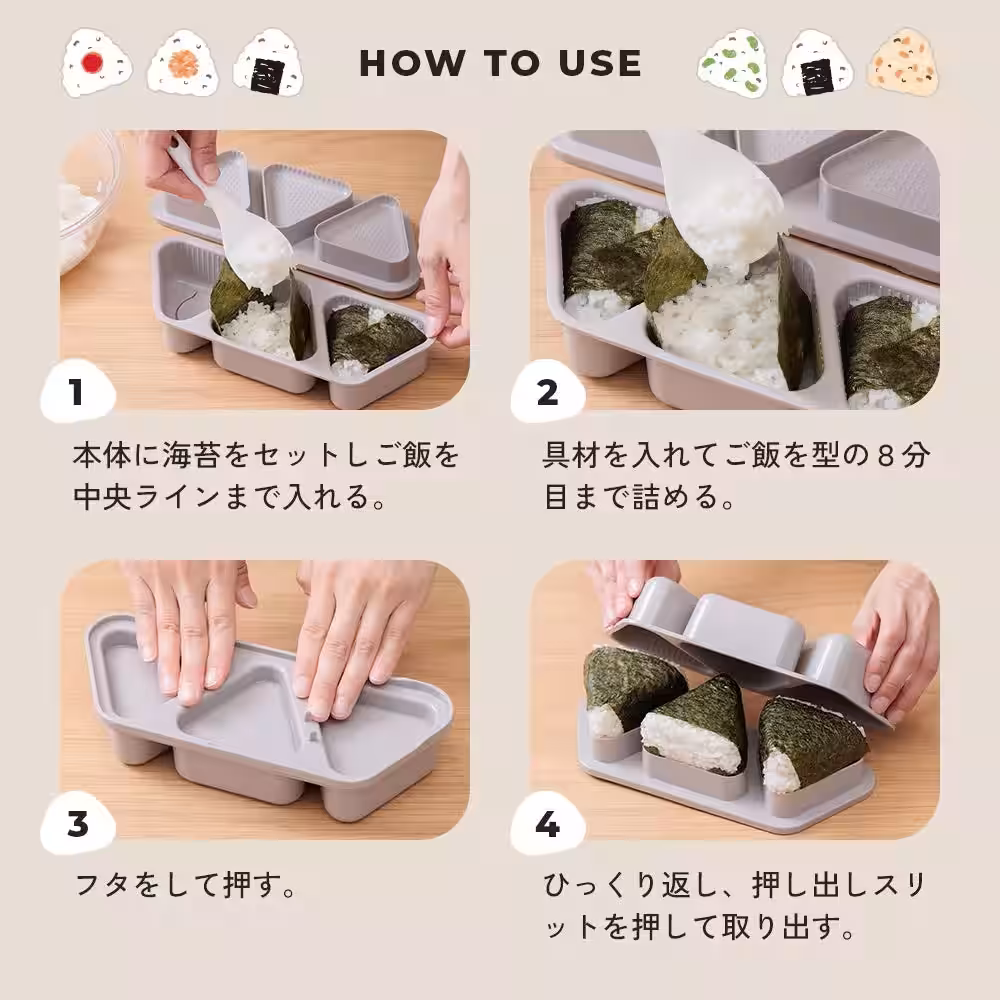 HOW TO USE

1

本体に海苔をセットしご飯を中央ラインまで入れる。

2

具材を入れてご飯を型の８分目まで詰める。

3

フタをして押す。

4

ひっくり返し、押し出しスリットを押して取り出す。