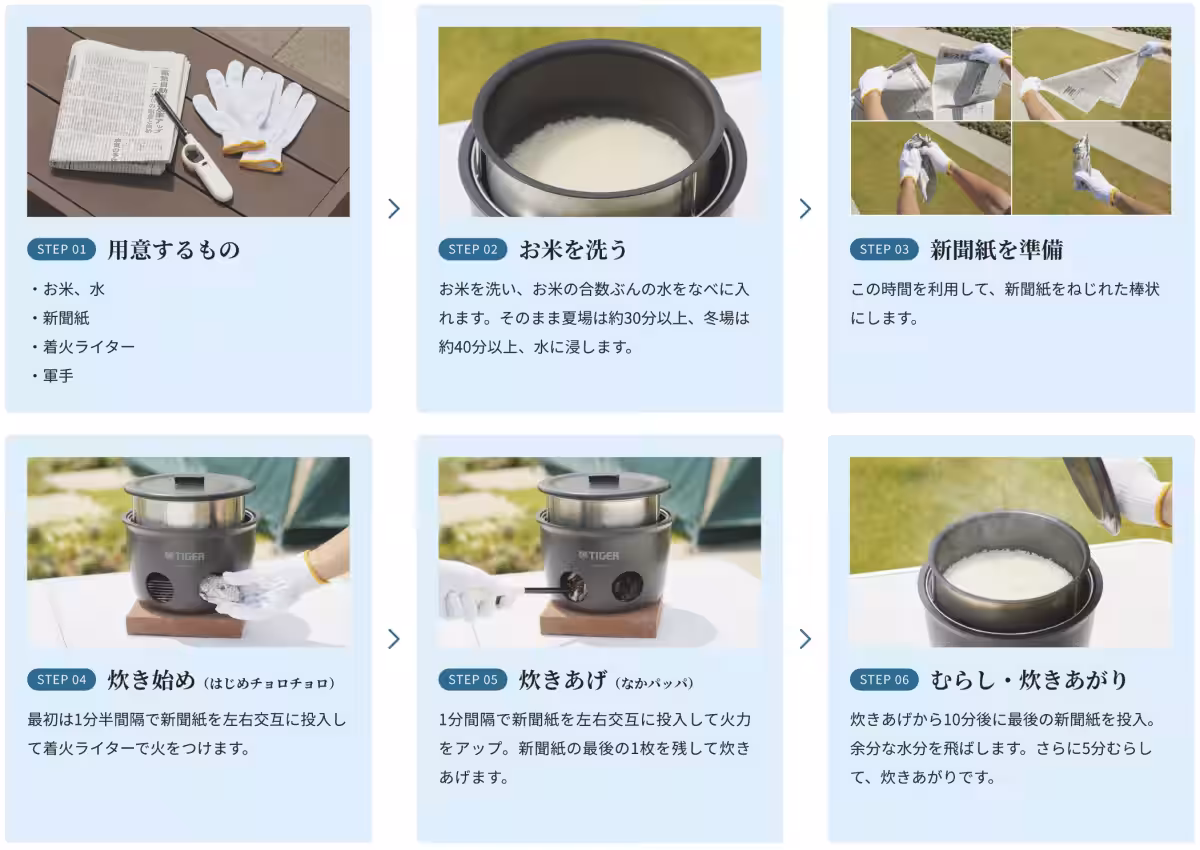 STEP 01 用意するもの

・お米、水
・新聞紙
・着火ライター
・軍手

STEP 02 お米を洗う

お米を洗い、お米の合数ぶんの水をなべに入れます。そのまま夏場は約30分以上、冬場は約40分以上、水に浸します。

STEP 03 新聞紙を準備

この時間を利用して、新聞紙をねじれた棒状にします。

TIGER

STEP 04 炊き始め（はじめチョロチョロ）

最初は1分半間隔で新聞紙を左右交互に投入して着火ライターで火をつけます。

TIGER

STEP 05 炊きあげ（なかパッパ）

1分間隔で新聞紙を左右交互に投入して火力をアップ。新聞紙の最後の1枚を残して炊きあげます。

STEP 06 むらし・炊きあがり

炊きあげから10分後に最後の新聞紙を投入。余分な水分を飛ばします。さらに5分むらして、炊きあがりです。