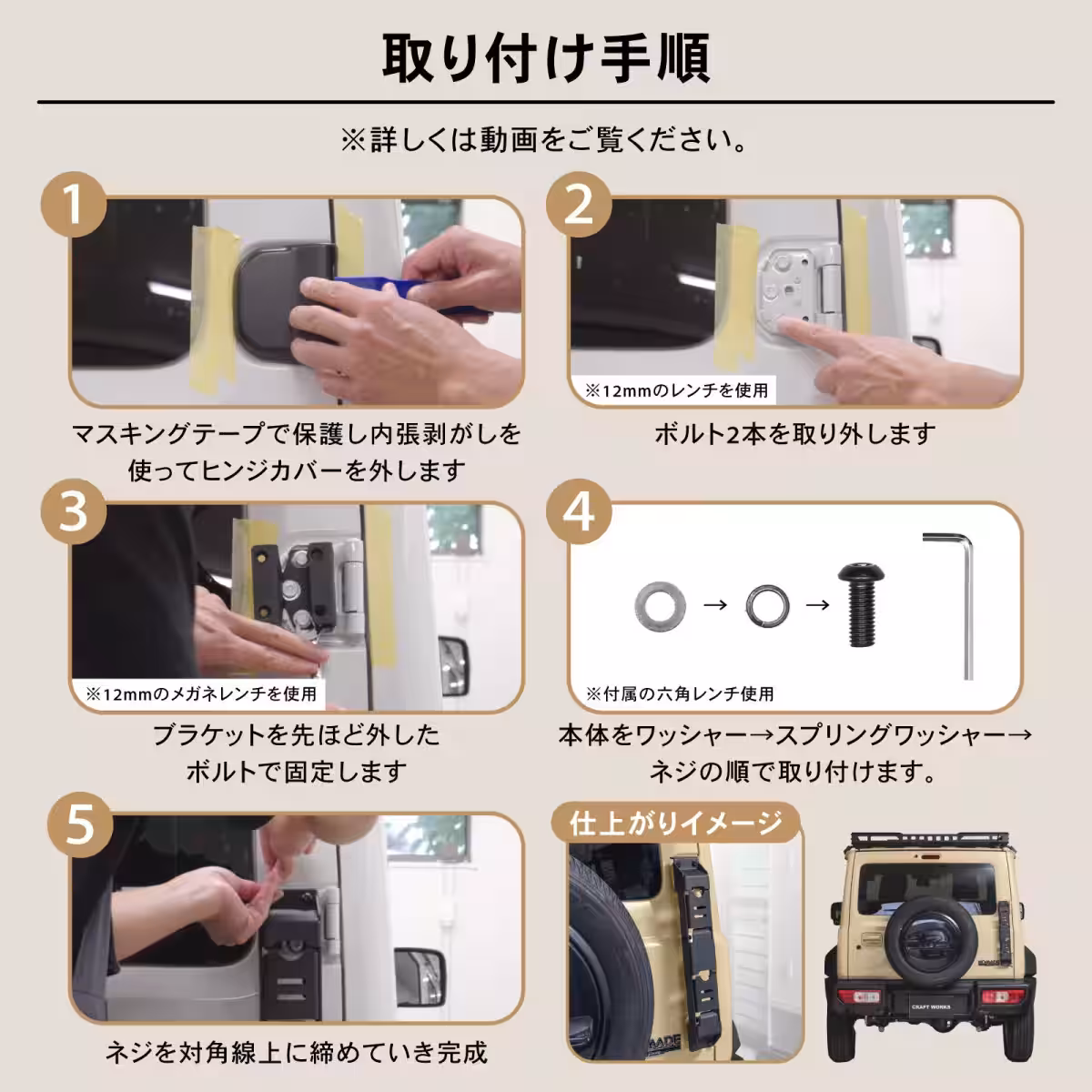 取り付け手順

※詳しくは動画をご覧ください。

1

マスキングテープで保護し内張剥がしを使ってヒンジカバーを外します

2

※12mmのレンチを使用

ボルト2本を取り外します

3

※12mmのメガネレンチを使用

ブラケットを先ほど外したボルトで固定します

4

→ →

※付属の六角レンチ使用

本体をワッシャー→スプリングワッシャー→ネジの順で取り付けます。

5

ネジを対角線上に締めていき完成

仕上がりイメージ

CRAFT WORKS